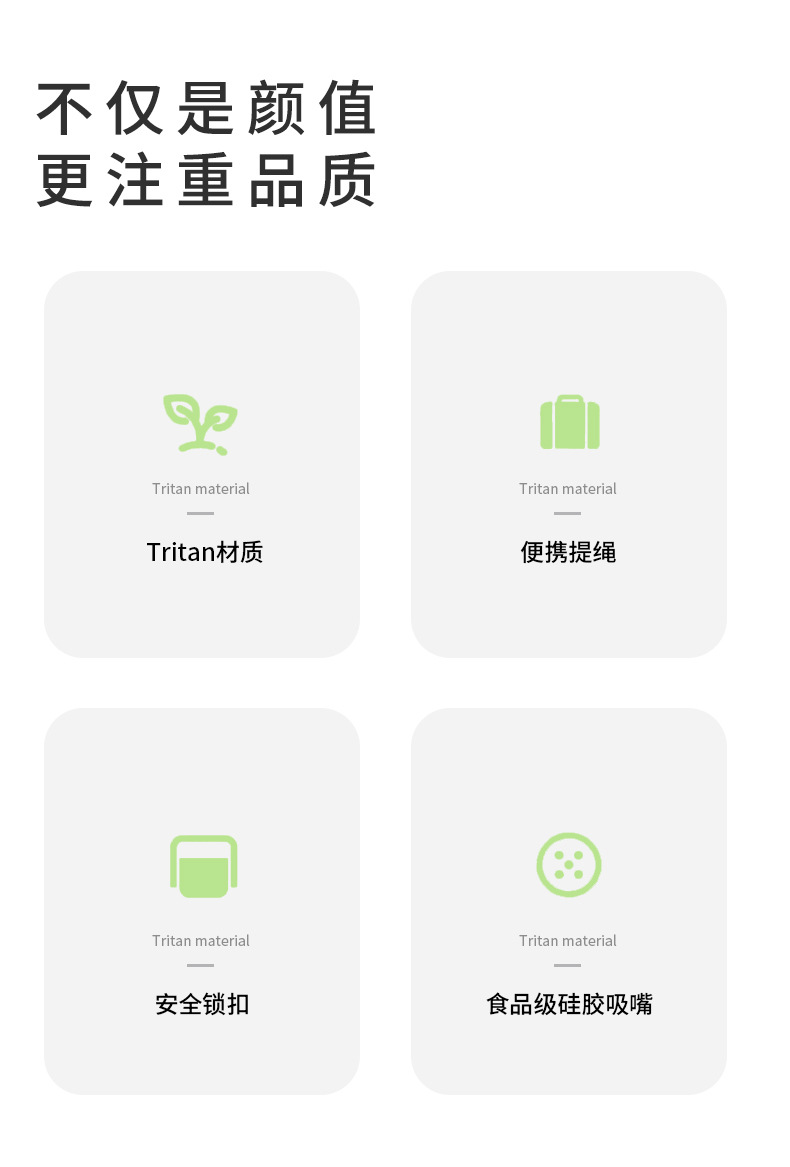 不仅是颜值
更注重品质

Tritan material

Tritan材质

Tritan material

便携提绳

Tritan material

安全锁扣

Tritan material

食品级硅胶吸嘴