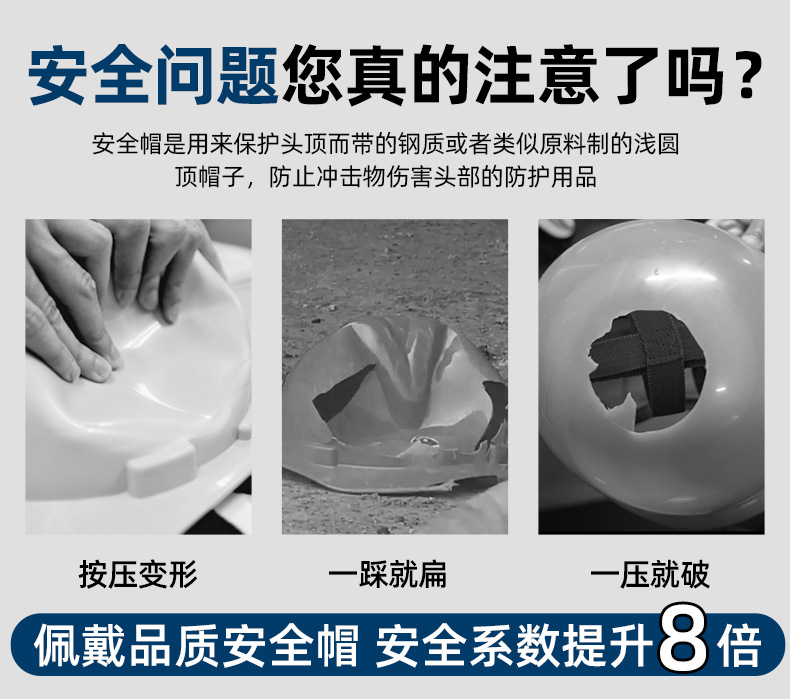 安全问题您真的注意了吗？

安全帽是用来保护头顶而带的钢质或者类似原料制的浅圆顶帽子，防止冲击物伤害头部的防护用品

按压变形

一踩就扁

一压就破

佩戴品质安全帽 安全系数提升8倍