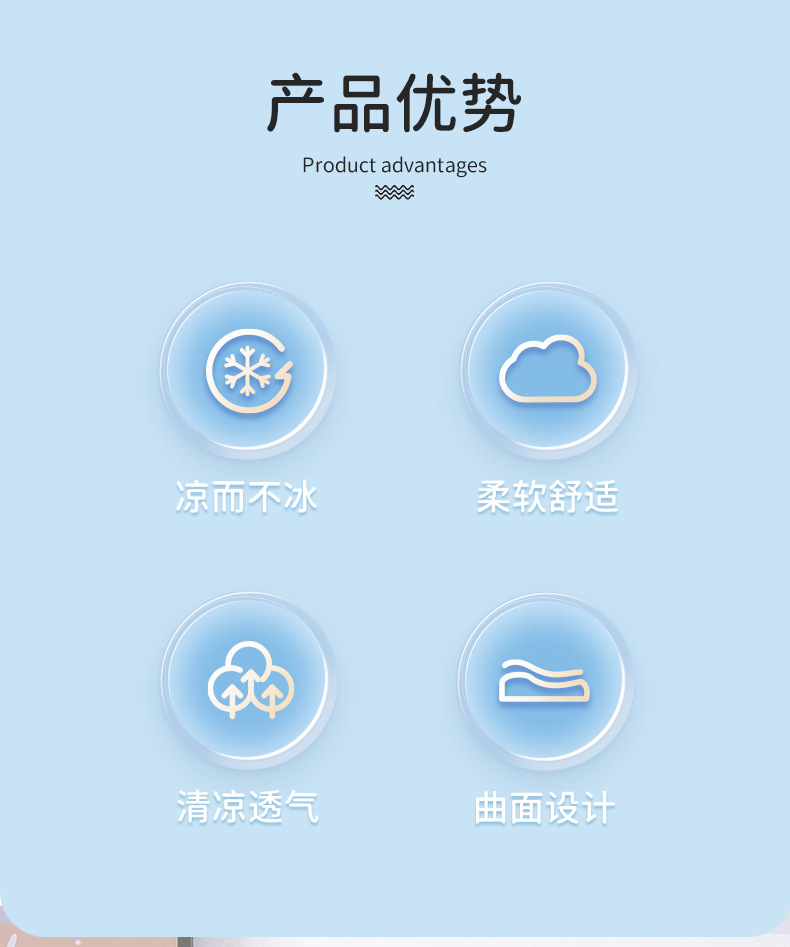 产品优势

Product advantages

凉而不冰

柔软舒适

清凉透气

曲面设计