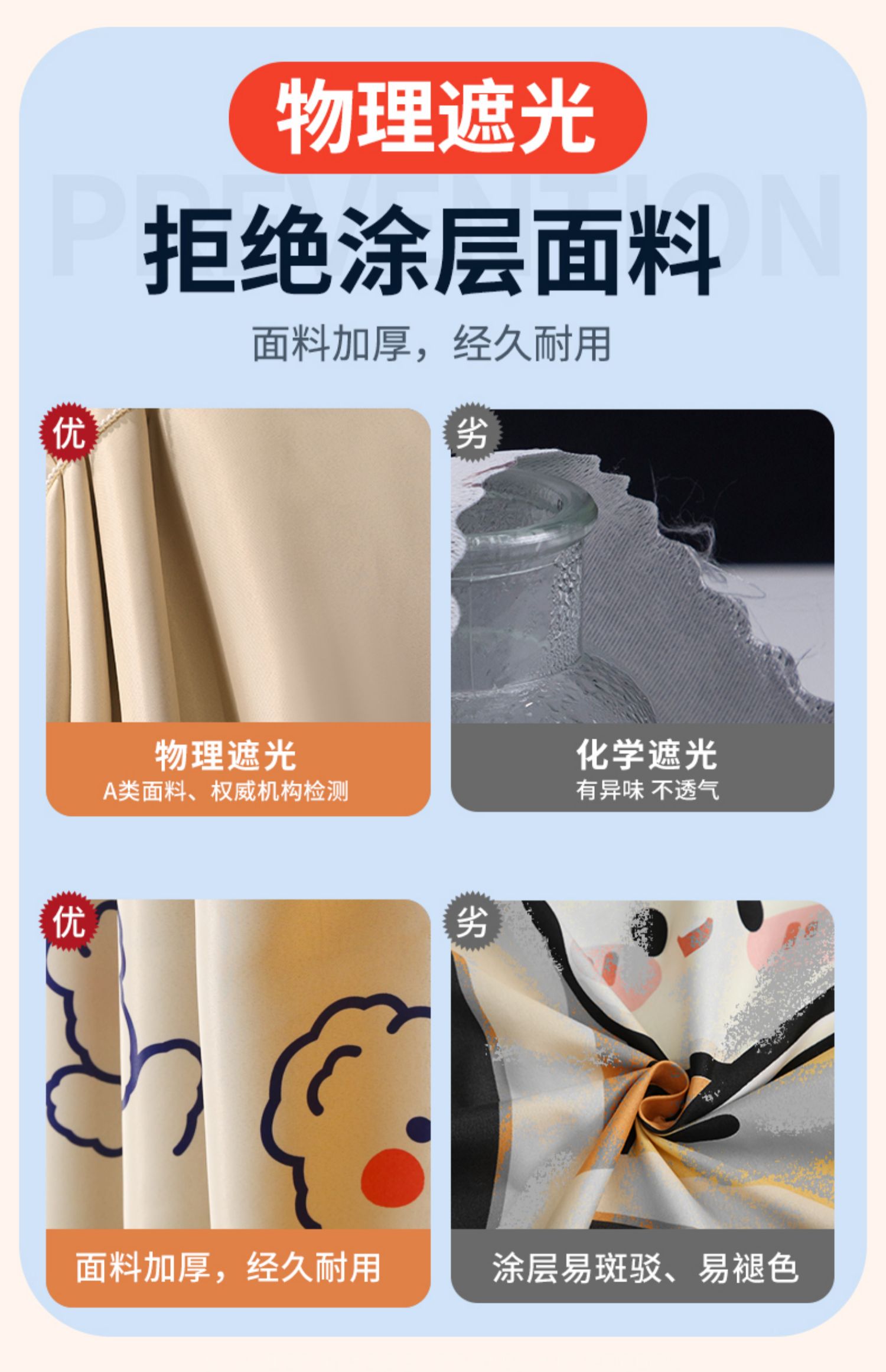 物理遮光

PREVENTION

拒绝涂层面料

面料加厚，经久耐用

优

物理遮光
A类面料、权威机构检测

劣

化学遮光
有异味 不透气

优

面料加厚，经久耐用

劣

涂层易斑驳、易褪色