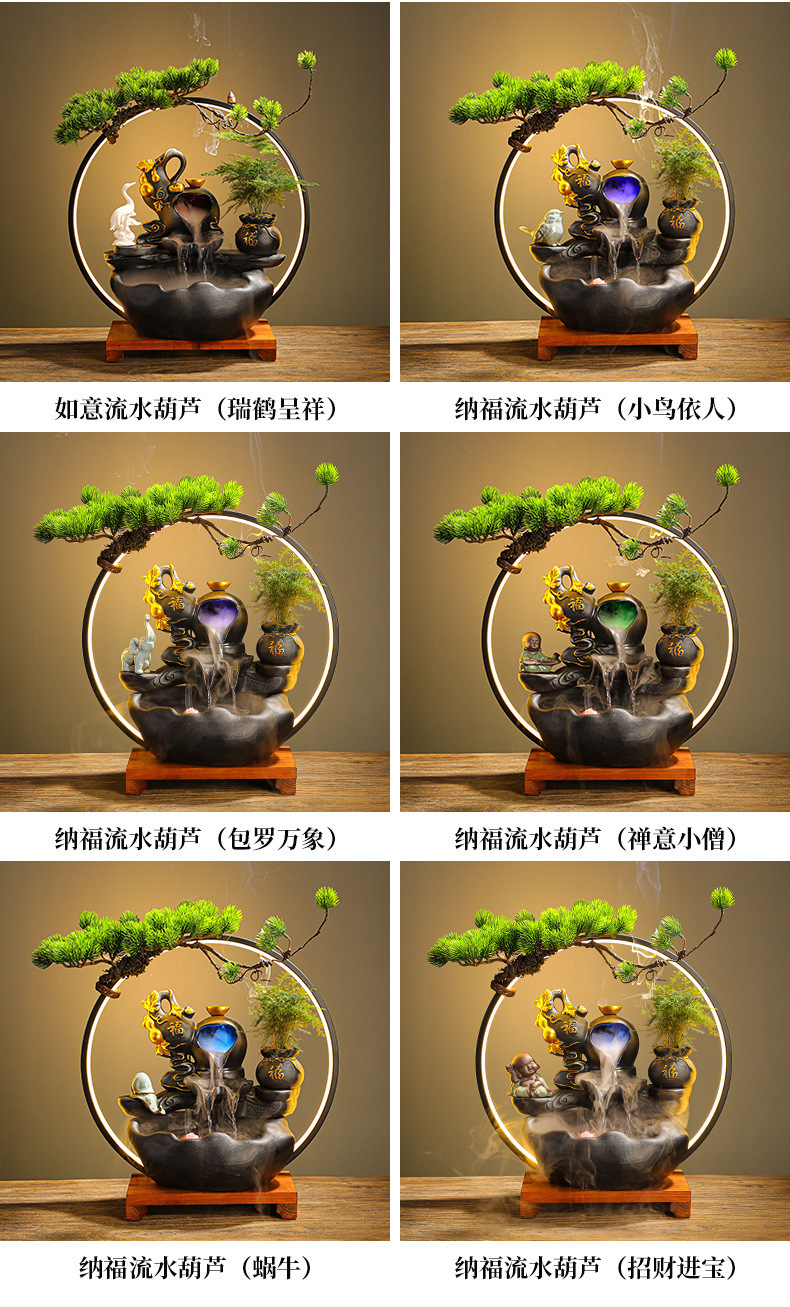 如意流水葫芦（瑞鹤呈祥）

纳福流水葫芦（小鸟依人）

纳福流水葫芦（包罗万象）

纳福流水葫芦（禅意小僧）

纳福流水葫芦（蜗牛）

纳福流水葫芦（招财进宝）