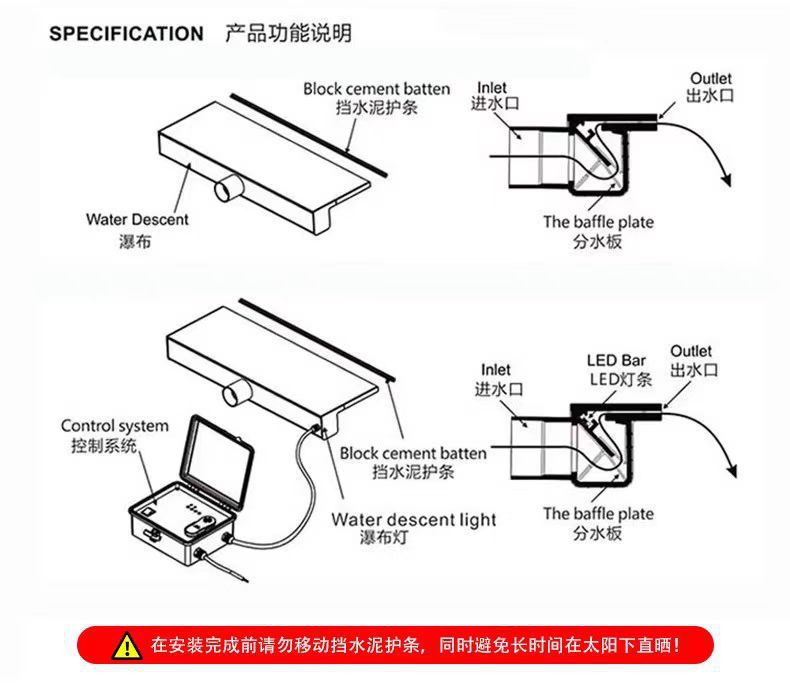 SPECIFICATION 产品功能说明

Block cement batten
挡水泥护条

Water Descent
瀑布

Inlet
进水口

Outlet
出水口

The baffle plate
分水板

Control system
控制系统

Block cement batten
挡水泥护条

Water descent light
瀑布灯

Inlet
进水口

LED Bar
LED灯条

Outlet
出水口

The baffle plate
分水板

在安装完成前请勿移动挡水泥护条，同时避免长时间在太阳下直晒！