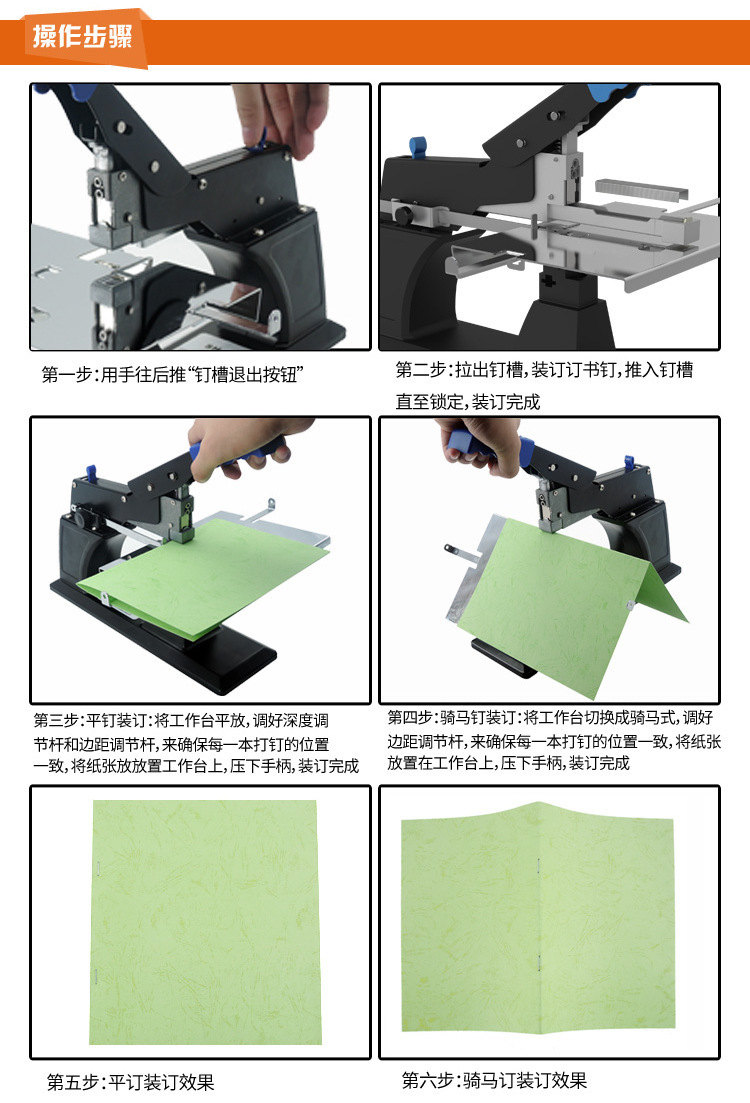 操作步骤

第一步：用手往后推“钉槽退出按钮”

第二步：拉出钉槽，装订订书钉，推入钉槽直至锁定，装订完成

第三步：平钉装订：将工作台平放，调好深度调节杆和边距调节杆，来确保每一本打钉的位置一致，将纸张放放置工作台上，压下手柄，装订完成

第四步：骑马钉装订：将工作台切换成骑马式，调好边距调节杆，来确保每一本打钉的位置一致，将纸张放置在工作台上，压下手柄，装订完成

第五步：平订装订效果

第六步：骑马订装订效果