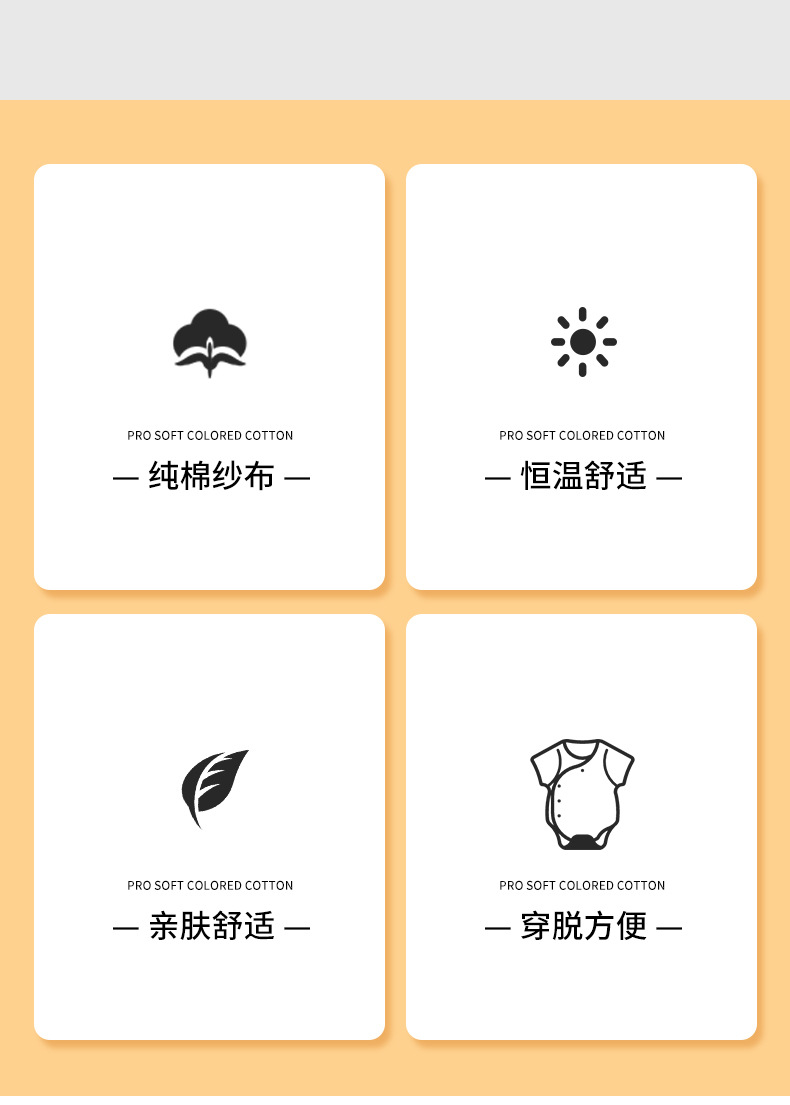 PRO SOFT COLORED COTTON

— 纯棉纱布 —

PRO SOFT COLORED COTTON

— 恒温舒适 —

PRO SOFT COLORED COTTON

— 亲肤舒适 —

PRO SOFT COLORED COTTON

— 穿脱方便 —