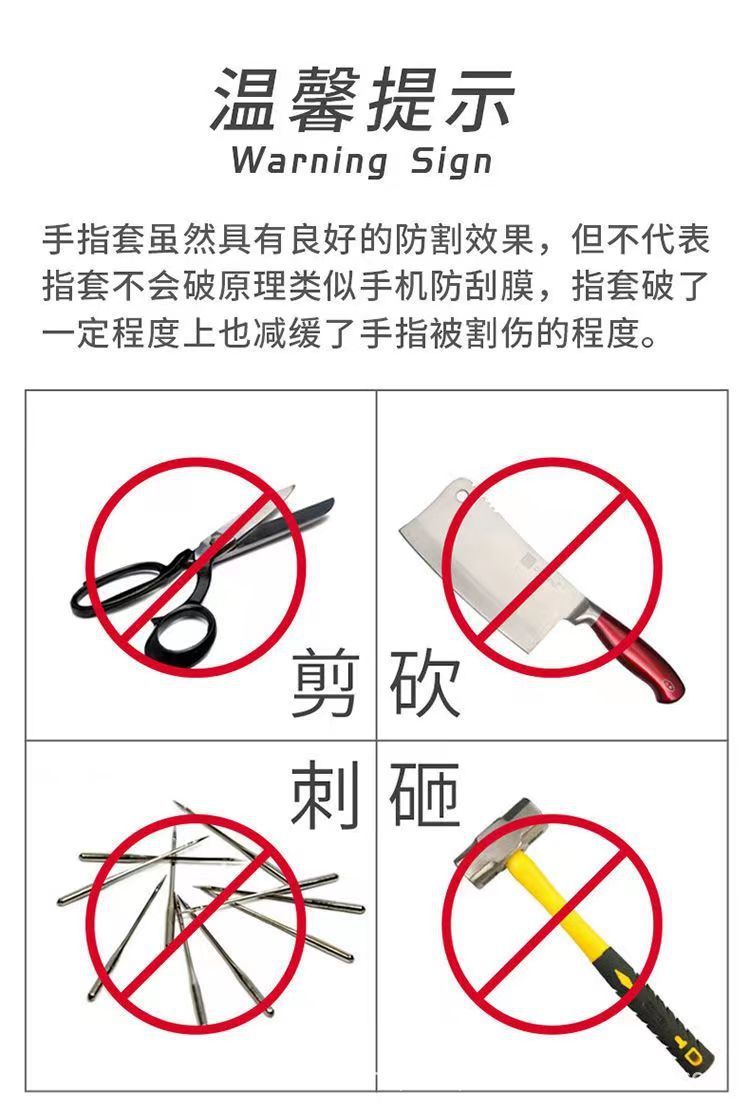 温馨提示
Warning Sign

手指套虽然具有良好的防割效果，但不代表指套不会破原理类似手机防刮膜，指套破了一定程度上也减缓了手指被割伤的程度。

剪 砍

刺 砸