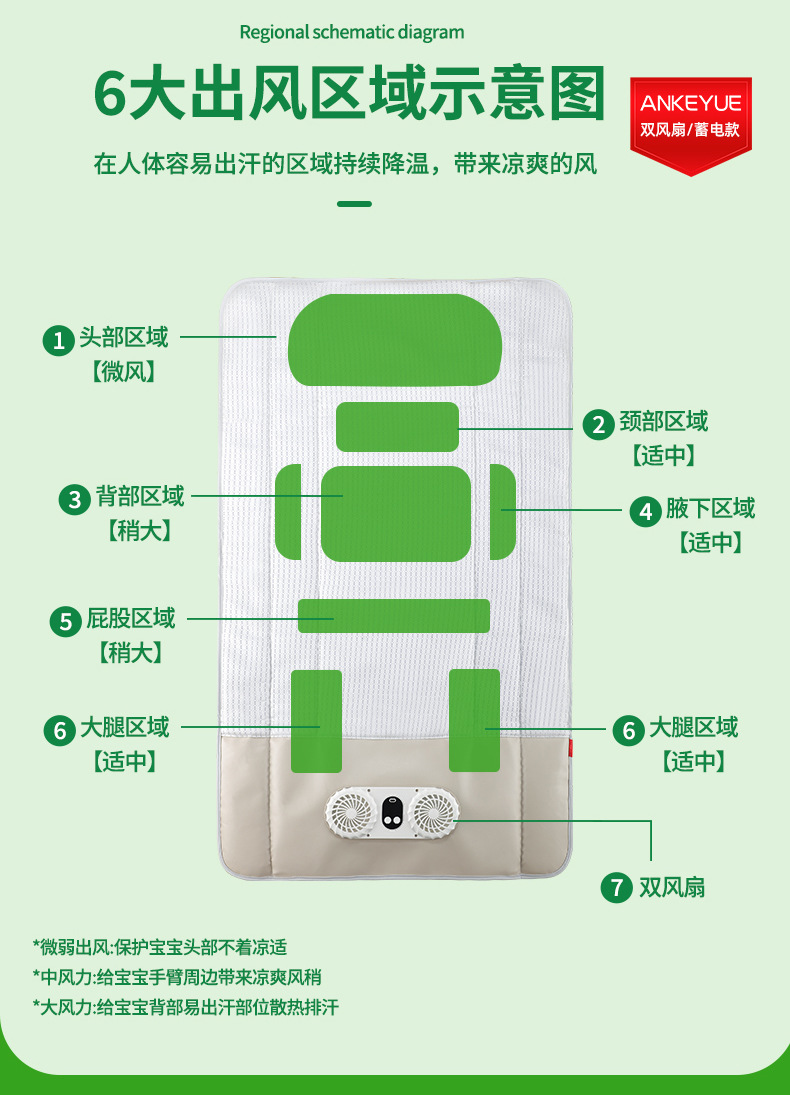 Regional schematic diagram

6大出风区域示意图

ANKEYUE
双风扇/蓄电款

在人体容易出汗的区域持续降温，带来凉爽的风

1 头部区域
【微风】

2 颈部区域
【适中】

3 背部区域
【稍大】

4 腋下区域
【适中】

5 屁股区域
【稍大】

6 大腿区域
【适中】

6 大腿区域
【适中】

7 双风扇

*微弱出风:保护宝宝头部不着凉适
*中风力:给宝宝手臂周边带来凉爽风稍
*大风力:给宝宝背部易出汗部位散热排汗