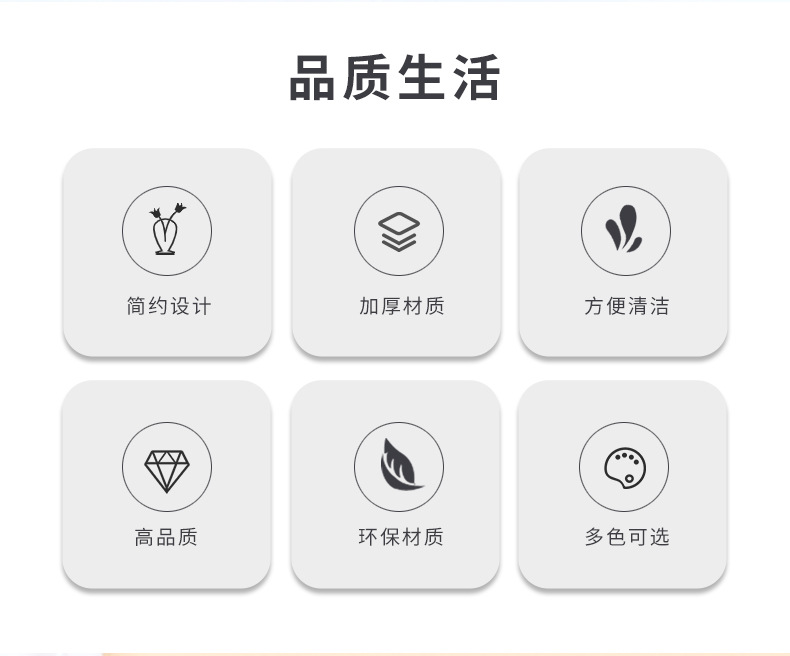 品质生活

简约设计

加厚材质

方便清洁

高品质

环保材质

多色可选