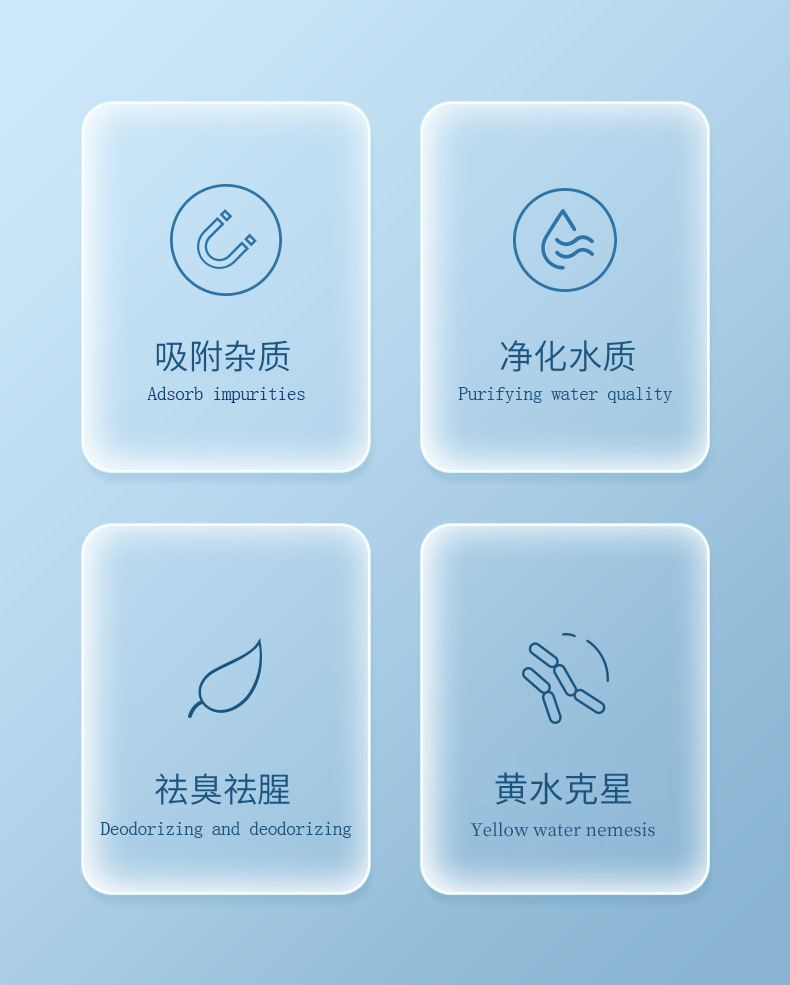 吸附杂质
Adsorb impurities

净化水质
Purifying water quality

祛臭祛腥
Deodorizing and deodorizing

黄水克星
Yellow water nemesis