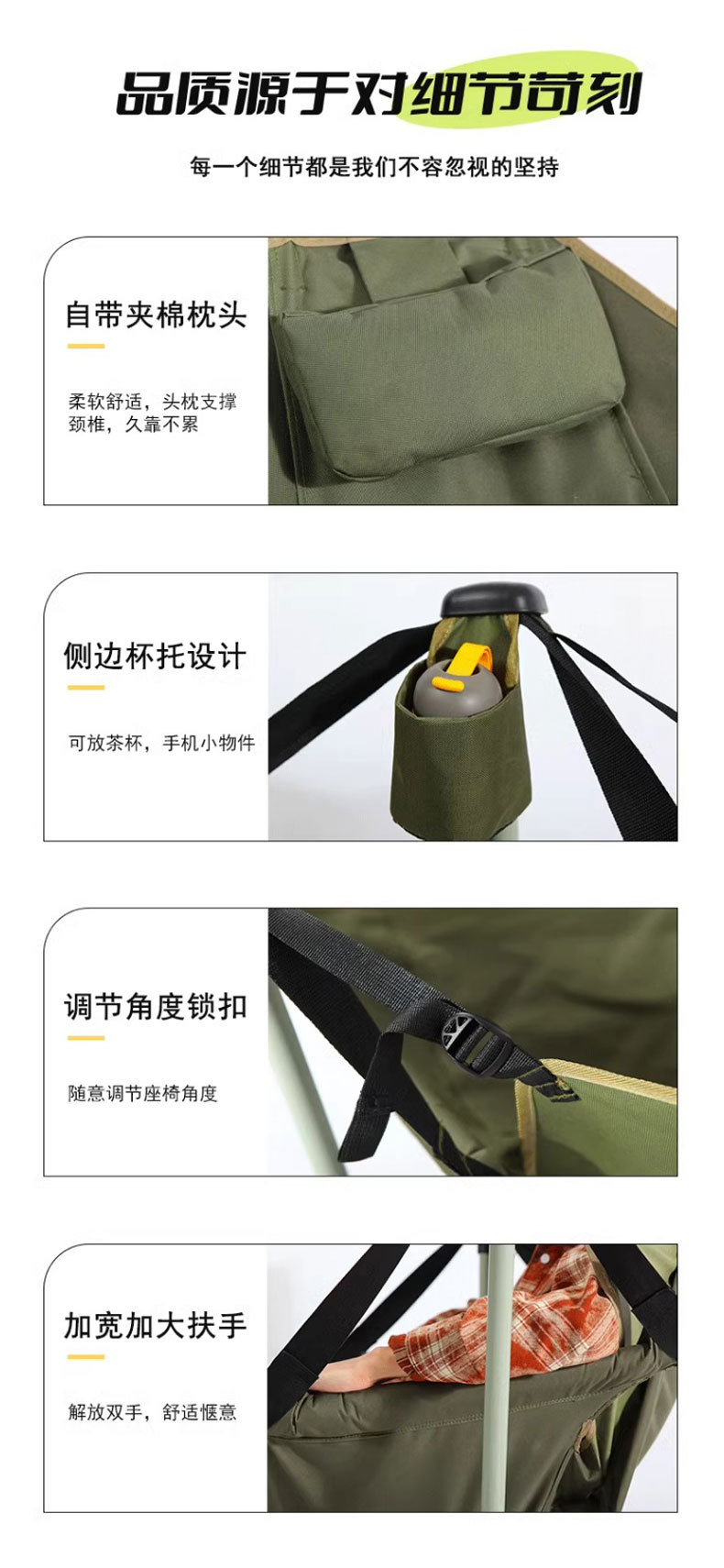 品质源于对细节苛刻

每一个细节都是我们不容忽视的坚持

自带夹棉枕头

柔软舒适，头枕支撑颈椎，久靠不累

侧边杯托设计

可放茶杯，手机小物件

调节角度锁扣

随意调节座椅角度

加宽加大扶手

解放双手，舒适惬意