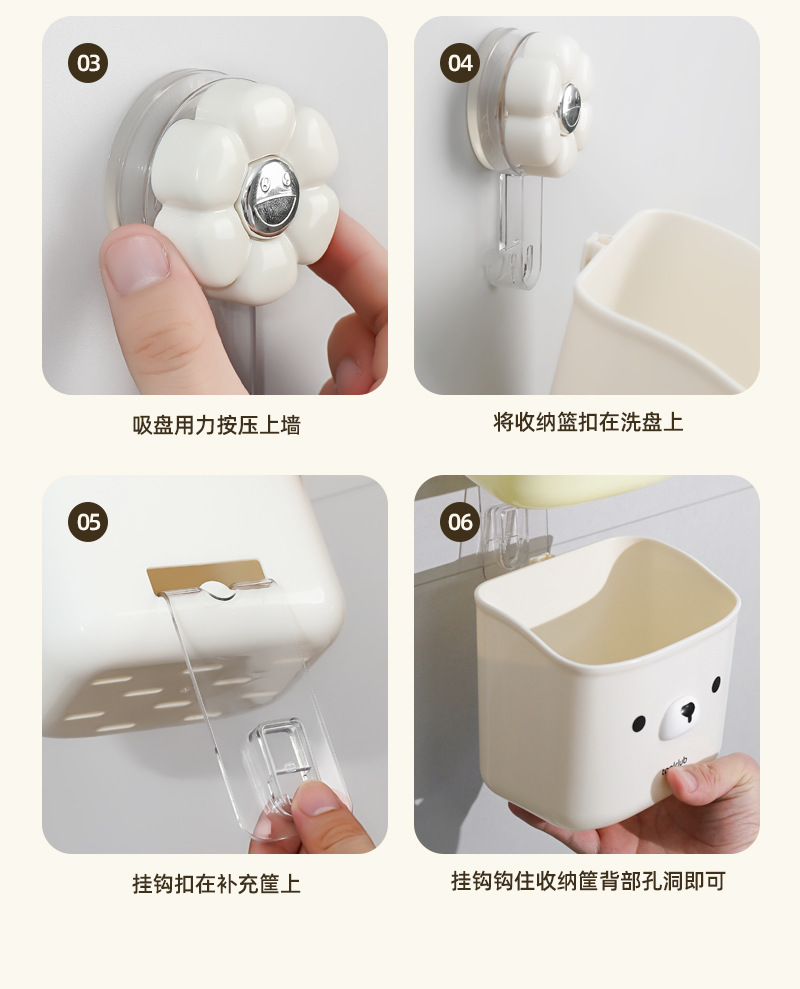 03

吸盘用力按压上墙

04

将收纳篮扣在洗盘上

05

挂钩扣在补充筐上

06

挂钩钩住收纳筐背部孔洞即可