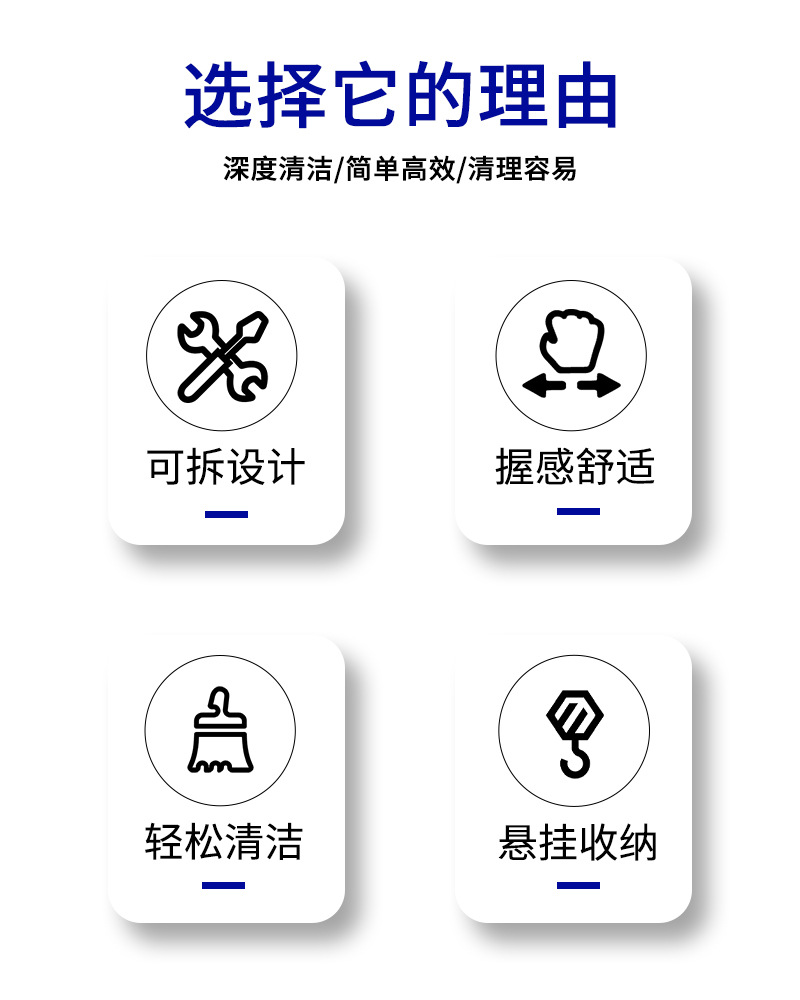 选择它的理由

深度清洁/简单高效/清理容易

可拆设计

握感舒适

轻松清洁

悬挂收纳