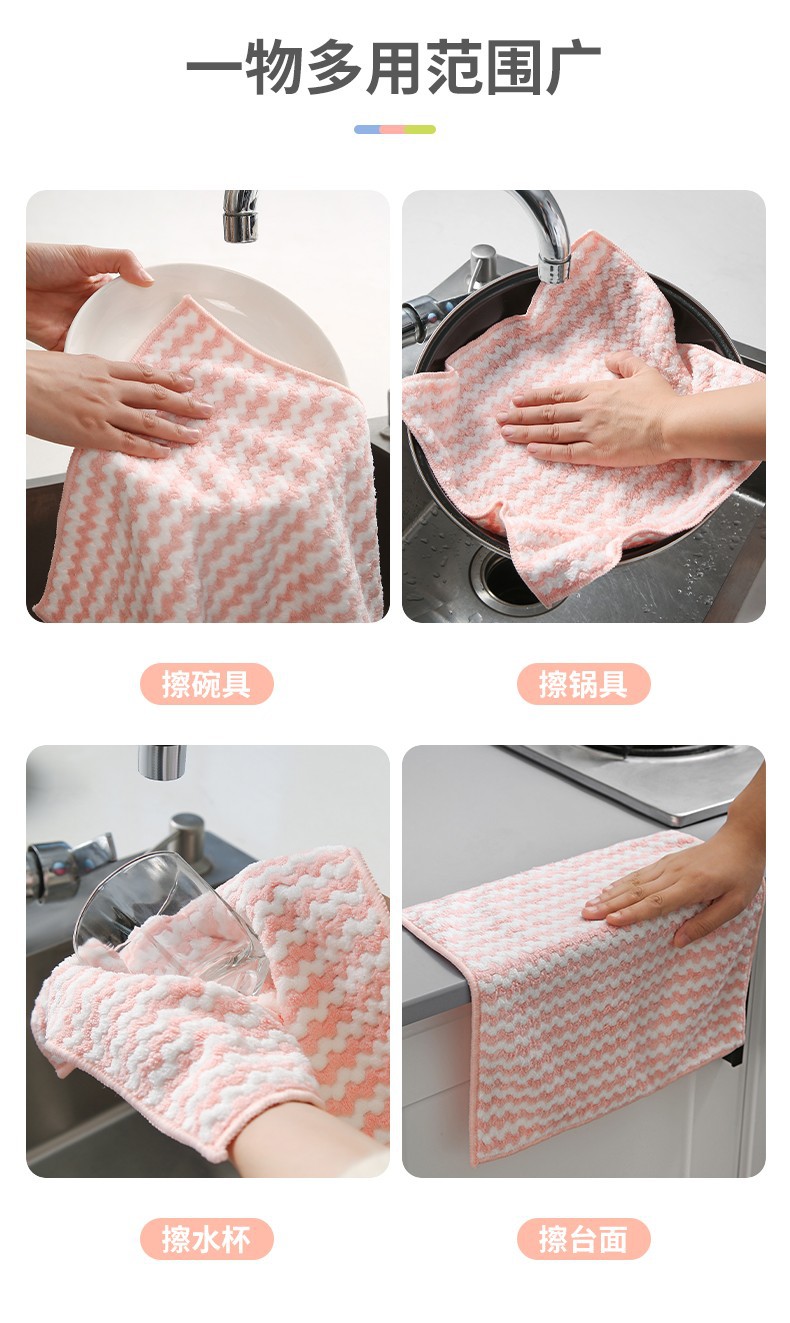 一物多用范围广

擦碗具

擦锅具

擦水杯

擦台面