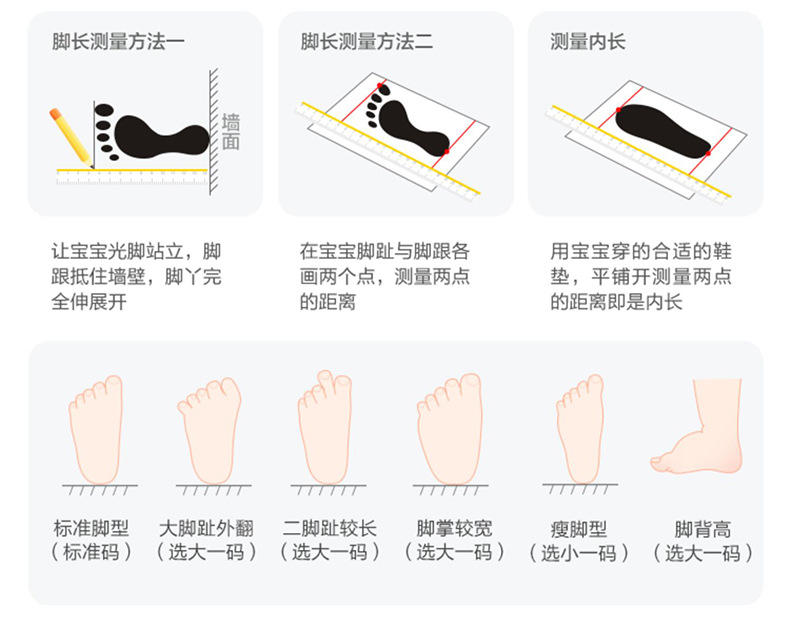 脚长测量方法一

墙面

让宝宝光脚站立，脚跟抵住墙壁，脚丫完全伸展开

脚长测量方法二

在宝宝脚趾与脚跟各画两个点，测量两点的距离

测量内长

用宝宝穿的合适的鞋垫，平铺开测量两点的距离即是内长

标准脚型
（标准码）

大脚趾外翻
（选大一码）

二脚趾较长
（选大一码）

脚掌较宽
（选大一码）

瘦脚型
（选小一码）

脚背高
（选大一码）