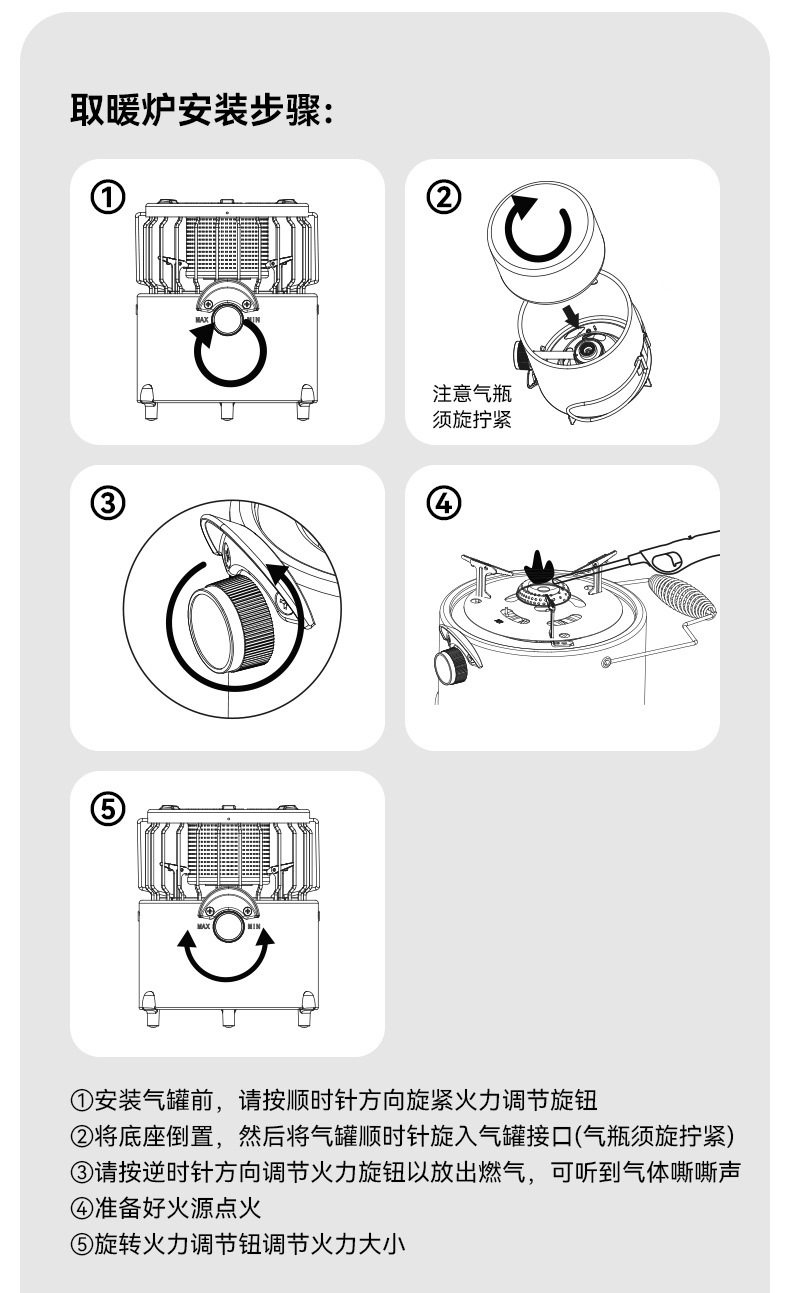 取暖炉安装步骤：

①

MAX MIN

②

注意气瓶须旋拧紧

③

④

⑤

MAX MIN

①安装气罐前，请按顺时针方向旋紧火力调节旋钮
②将底座倒置，然后将气罐顺时针旋入气罐接口(气瓶须旋拧紧)
③请按逆时针方向调节火力旋钮以放出燃气，可听到气体嘶嘶声
④准备好火源点火
⑤旋转火力调节钮调节火力大小