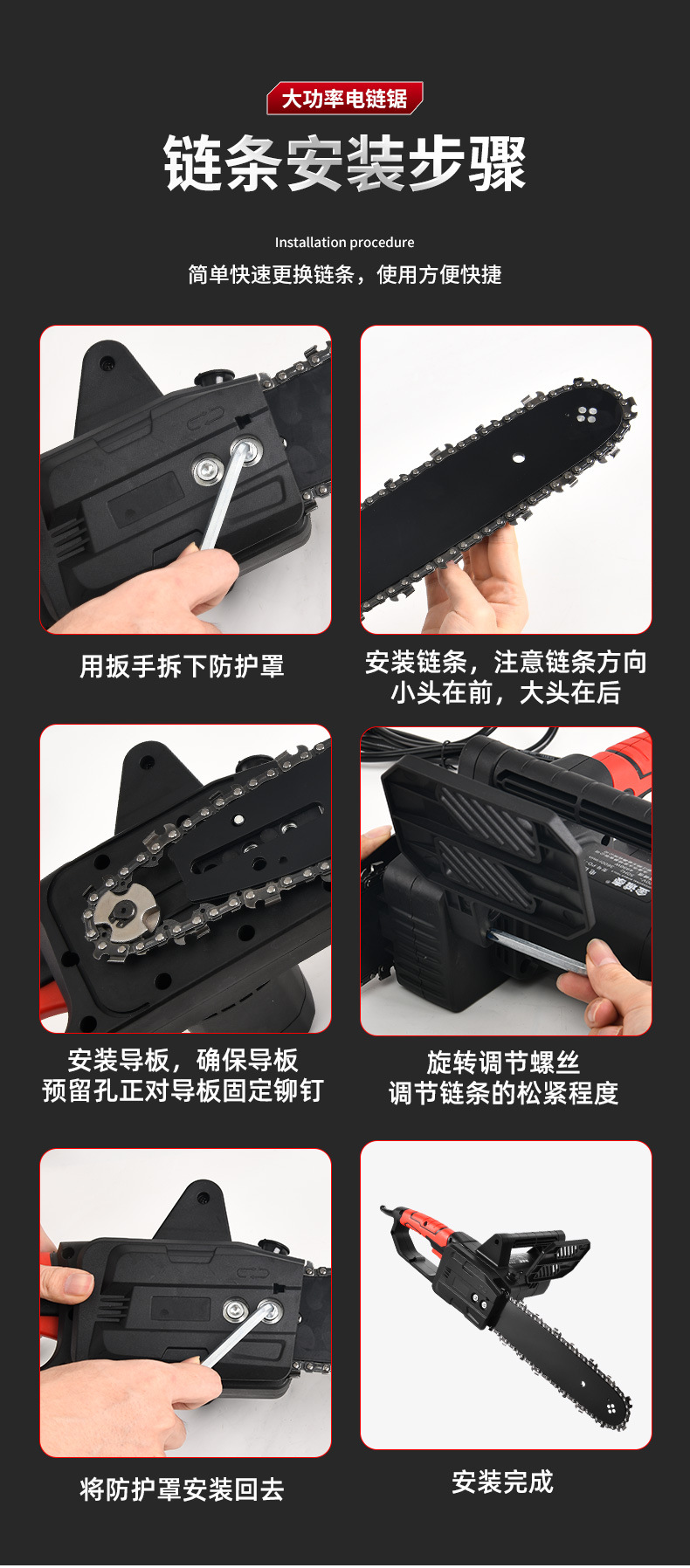 大功率电链锯

链条安装步骤

Installation procedure

简单快速更换链条，使用方便快捷

用扳手拆下防护罩

安装链条，注意链条方向
小头在前，大头在后

安装导板，确保导板
预留孔正对导板固定铆钉

旋转调节螺丝
调节链条的松紧程度

将防护罩安装回去

安装完成