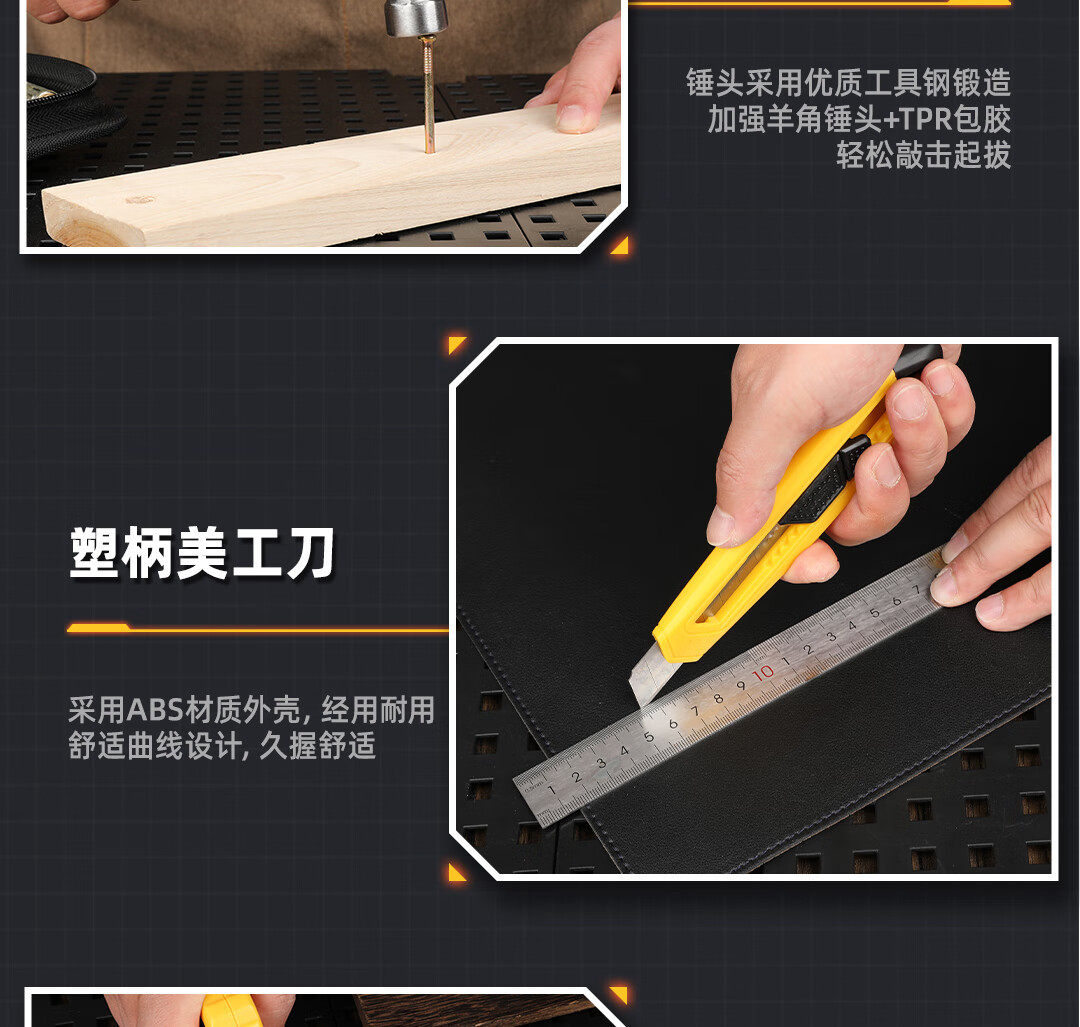 锤头采用优质工具钢锻造
加强羊角锤头+TPR包胶
轻松敲击起拔

塑柄美工刀

采用ABS材质外壳, 经用耐用
舒适曲线设计, 久握舒适

1 2 3 4 5 6 7 8 9 10 1 2 3 4 5 6 7