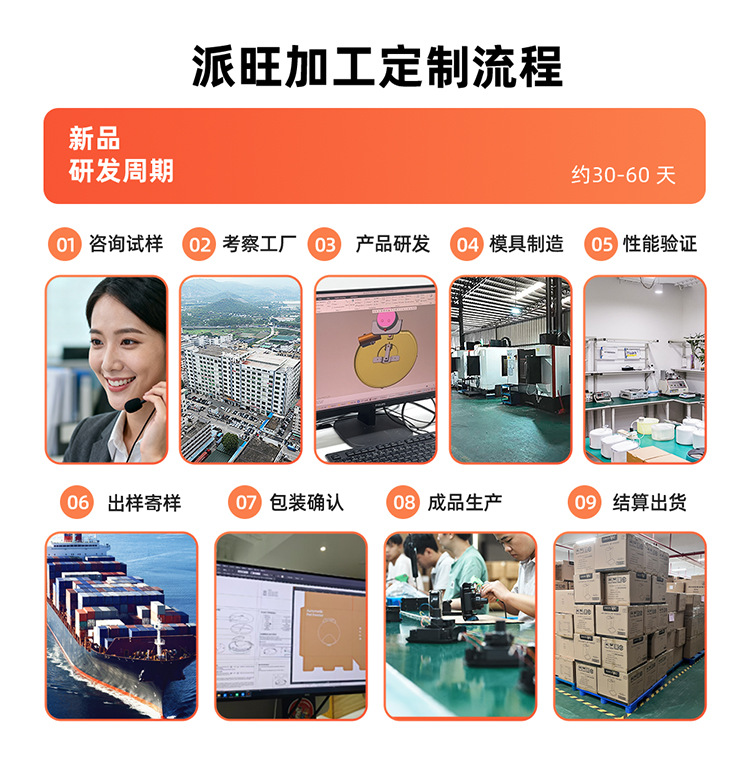 派旺加工定制流程

新品
研发周期

约30-60 天

01 咨询试样
02 考察工厂
03 产品研发
04 模具制造
05 性能验证

06 出样寄样
07 包装确认
08 成品生产
09 结算出货