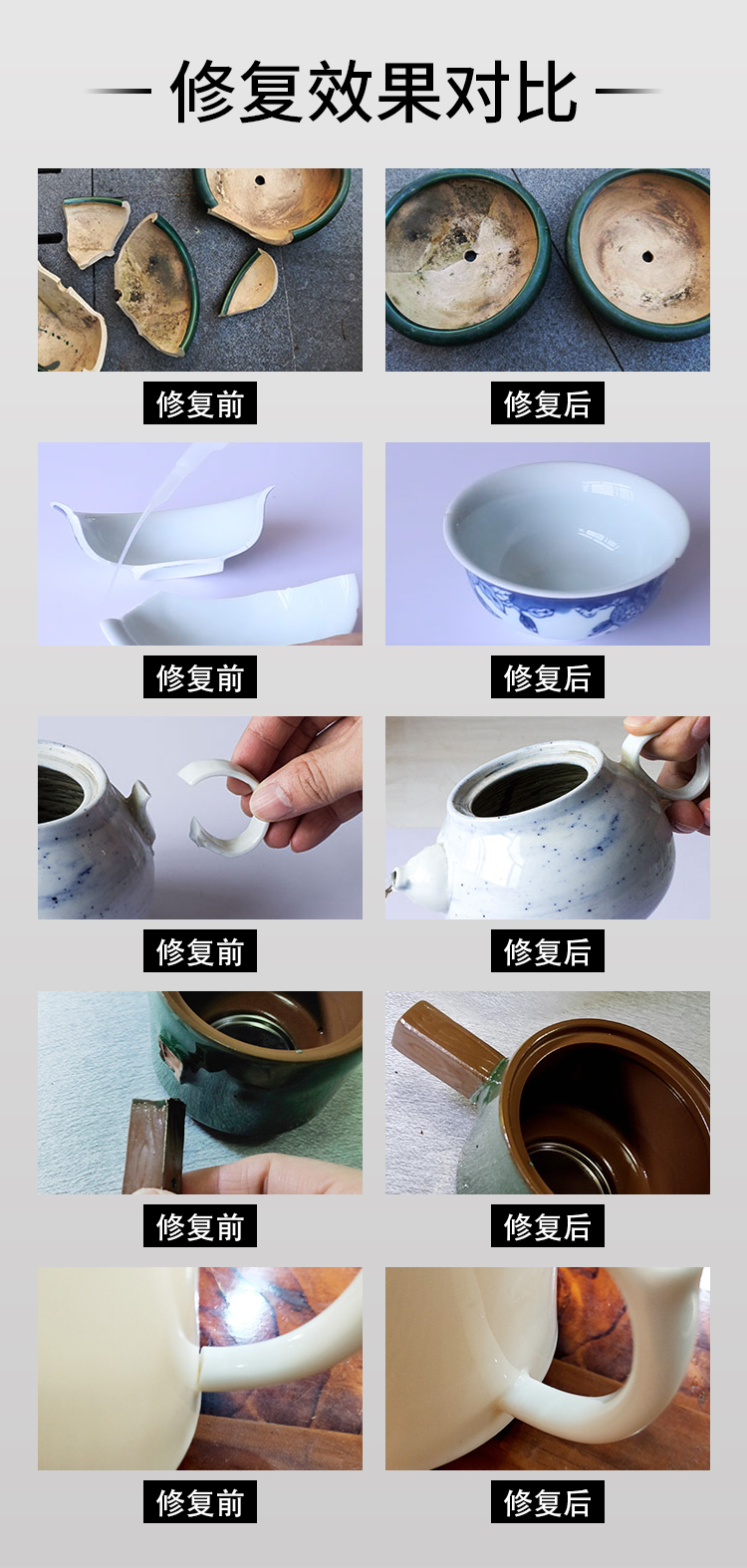 修复效果对比

修复前

修复后

修复前

修复后

修复前

修复后

修复前

修复后

修复前

修复后