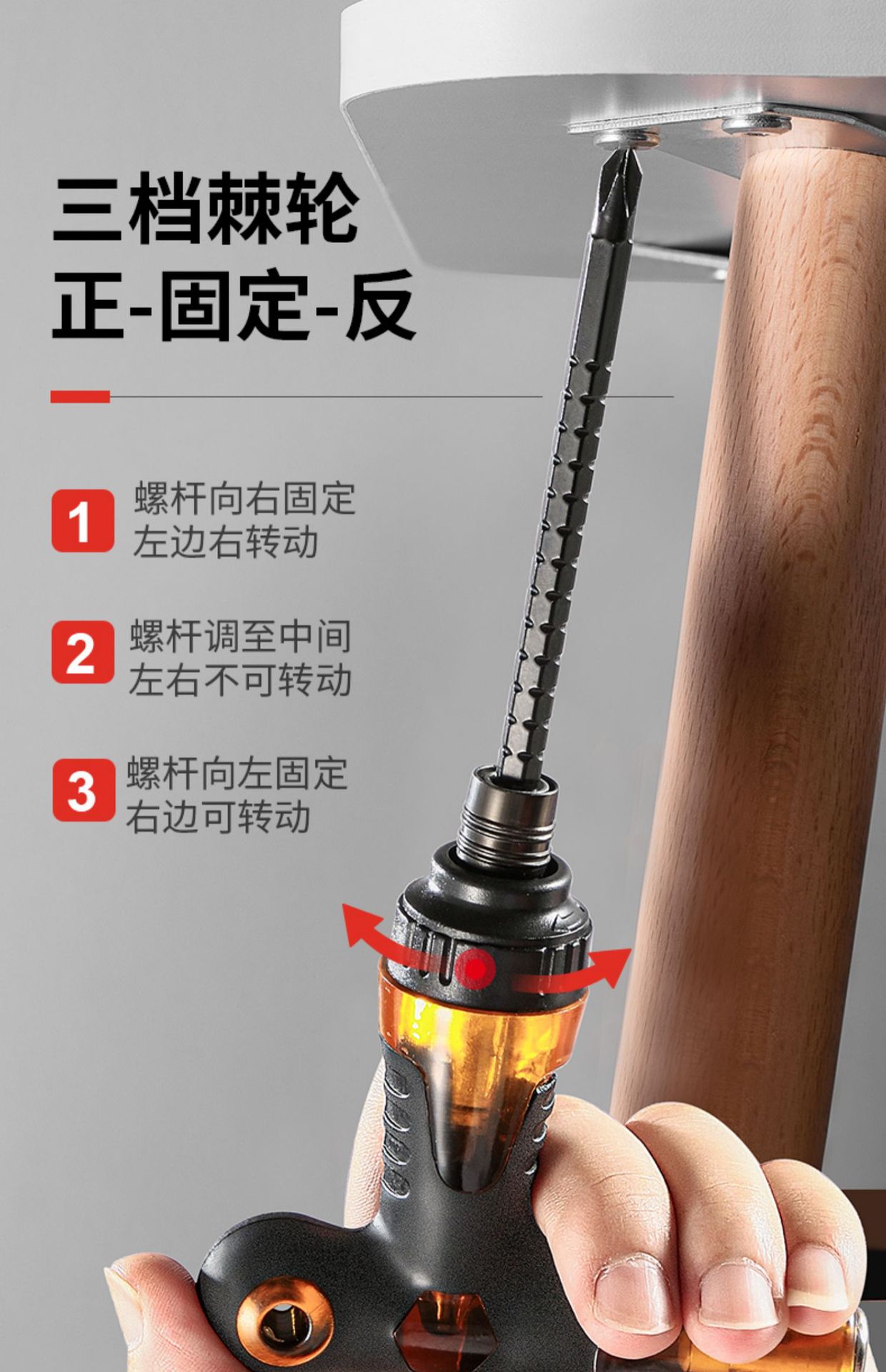 三档棘轮
正-固定-反

1 螺杆向右固定
左边右转动

2 螺杆调至中间
左右不可转动

3 螺杆向左固定
右边可转动