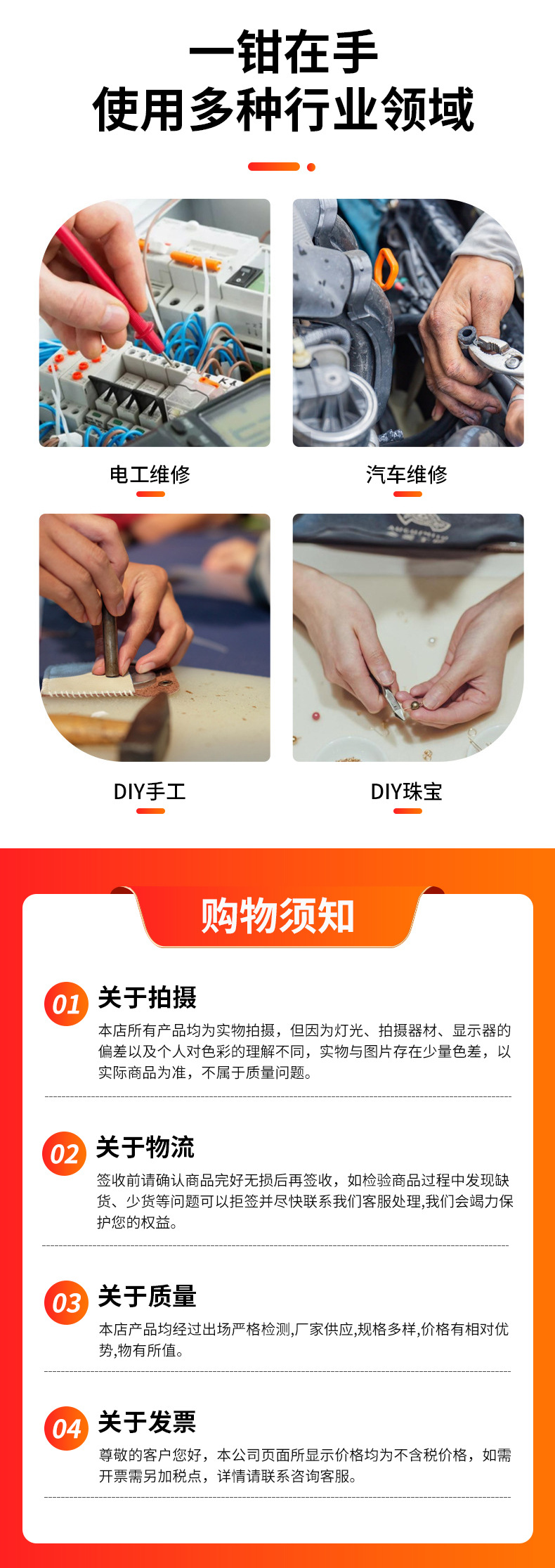 一钳在手
使用多种行业领域

电工维修

汽车维修

DIY手工

DIY珠宝

购物须知

01 关于拍摄
本店所有产品均为实物拍摄，但因为灯光、拍摄器材、显示器的偏差以及个人对色彩的理解不同，实物与图片存在少量色差，以实际商品为准，不属于质量问题。

02 关于物流
签收前请确认商品完好无损后再签收，如检验商品过程中发现缺货、少货等问题可以拒签并尽快联系我们客服处理,我们会竭力保护您的权益。

03 关于质量
本店产品均经过出场严格检测,厂家供应,规格多样,价格有相对优势,物有所值。

04 关于发票
尊敬的客户您好，本公司页面所显示价格均为不含税价格，如需开票需另加税点，详情请联系咨询客服。