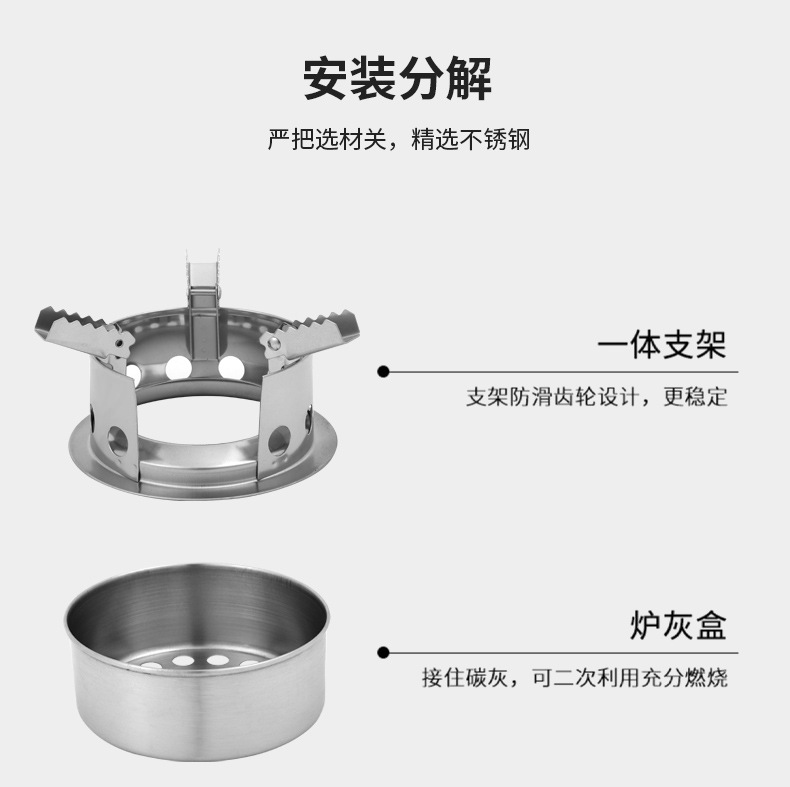 安装分解

严把选材关，精选不锈钢

一体支架

支架防滑齿轮设计，更稳定

炉灰盒

接住碳灰，可二次利用充分燃烧