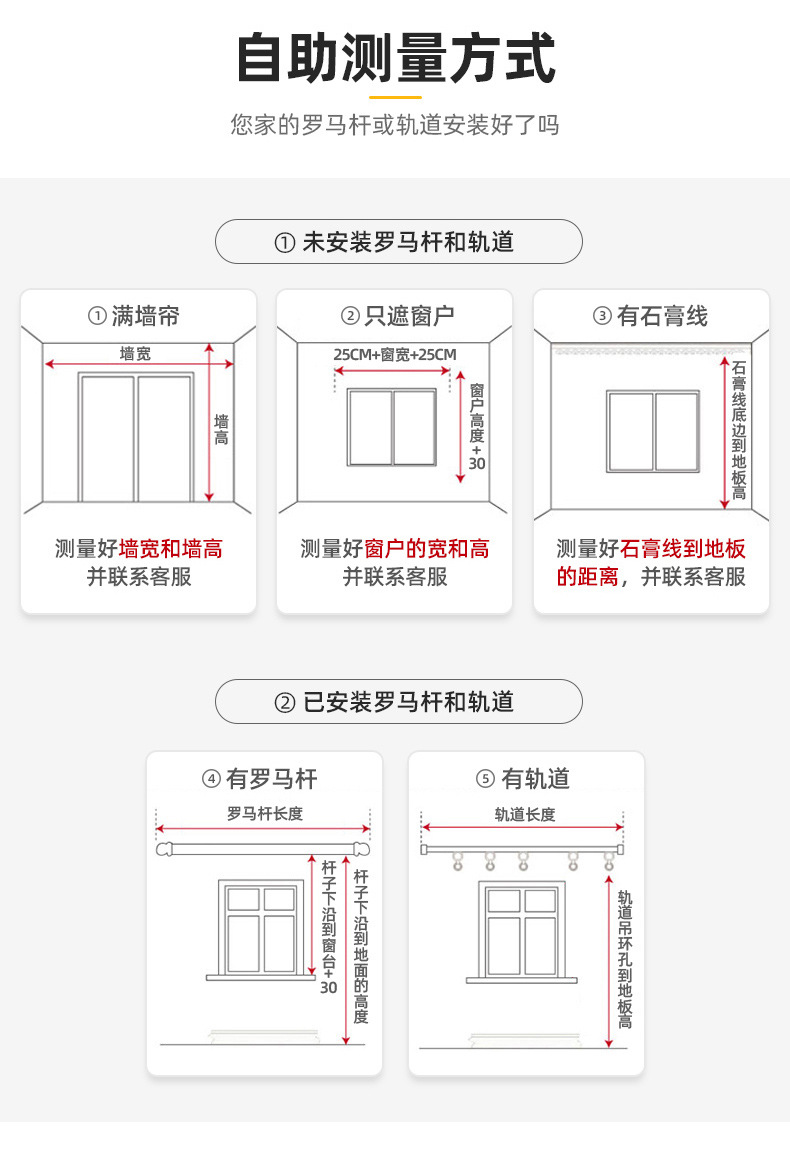 自助测量方式

您家的罗马杆或轨道安装好了吗

① 未安装罗马杆和轨道

① 满墙帘

墙宽

墙高

测量好墙宽和墙高并联系客服

② 只遮窗户

25CM+窗宽+25CM

窗户高度+30

测量好窗户的宽和高并联系客服

③ 有石膏线

石膏线底边到地板高

测量好石膏线到地板的距离，并联系客服

② 已安装罗马杆和轨道

④ 有罗马杆

罗马杆长度

杆子下沿到窗台+30

杆子下沿到地面的高度

⑤ 有轨道

轨道长度

轨道吊环孔到地板高