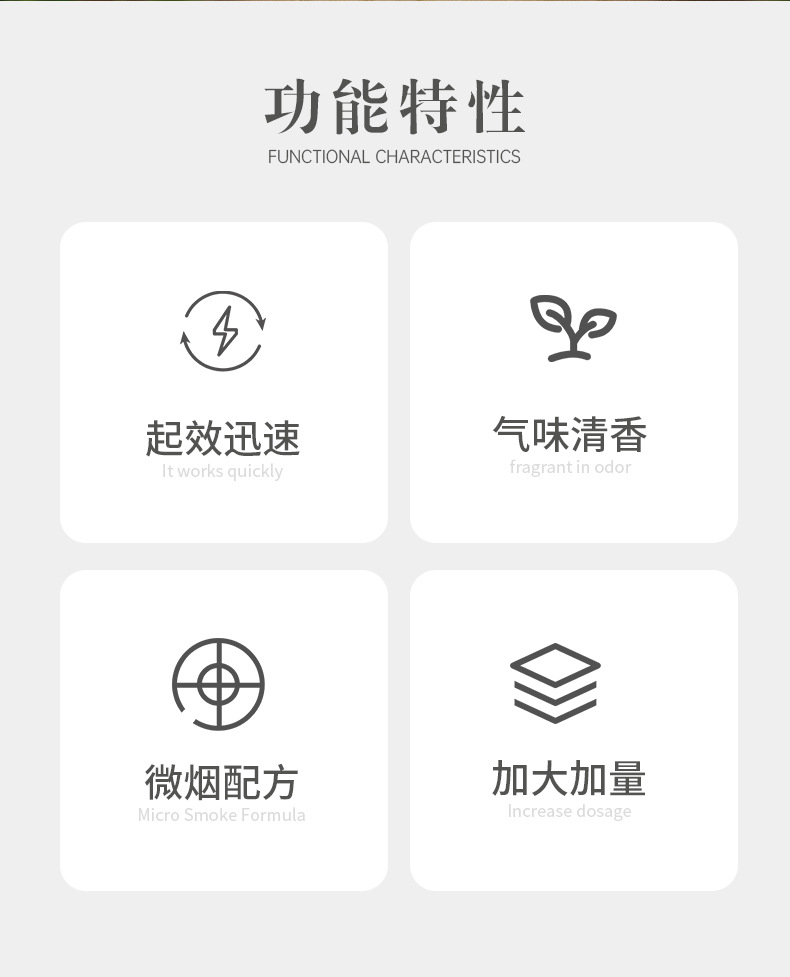 功能特性
FUNCTIONAL CHARACTERISTICS

起效迅速
It works quickly

气味清香
fragrant in odor

微烟配方
Micro Smoke Formula

加大加量
Increase dosage