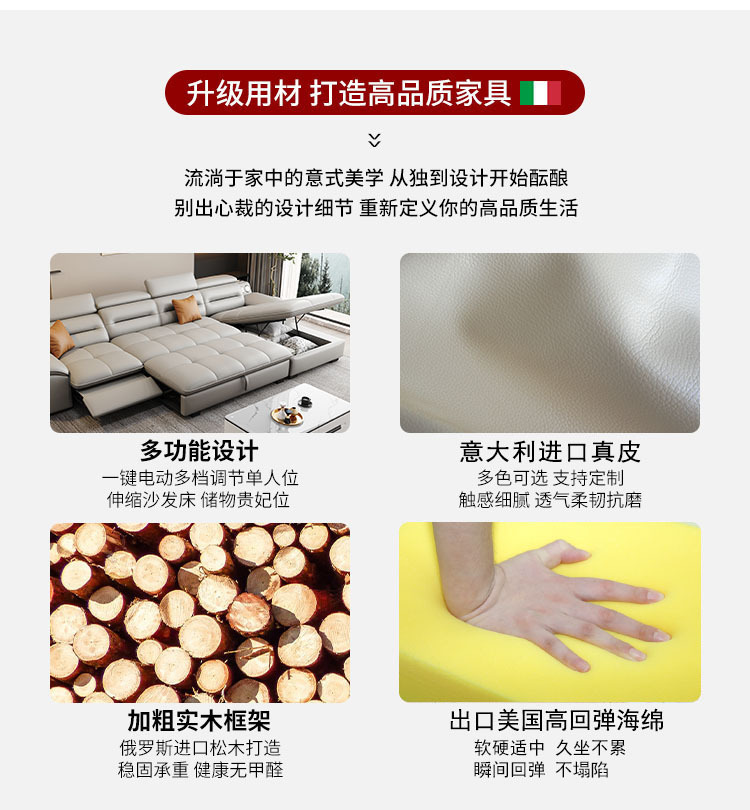 升级用材 打造高品质家具

流淌于家中的意式美学 从独到设计开始酝酿
别出心裁的设计细节 重新定义你的高品质生活

多功能设计
一键电动多档调节单人位
伸缩沙发床 储物贵妃位

意大利进口真皮
多色可选 支持定制
触感细腻 透气柔韧抗磨

加粗实木框架
俄罗斯进口松木打造
稳固承重 健康无甲醛

出口美国高回弹海绵
软硬适中 久坐不累
瞬间回弹 不塌陷