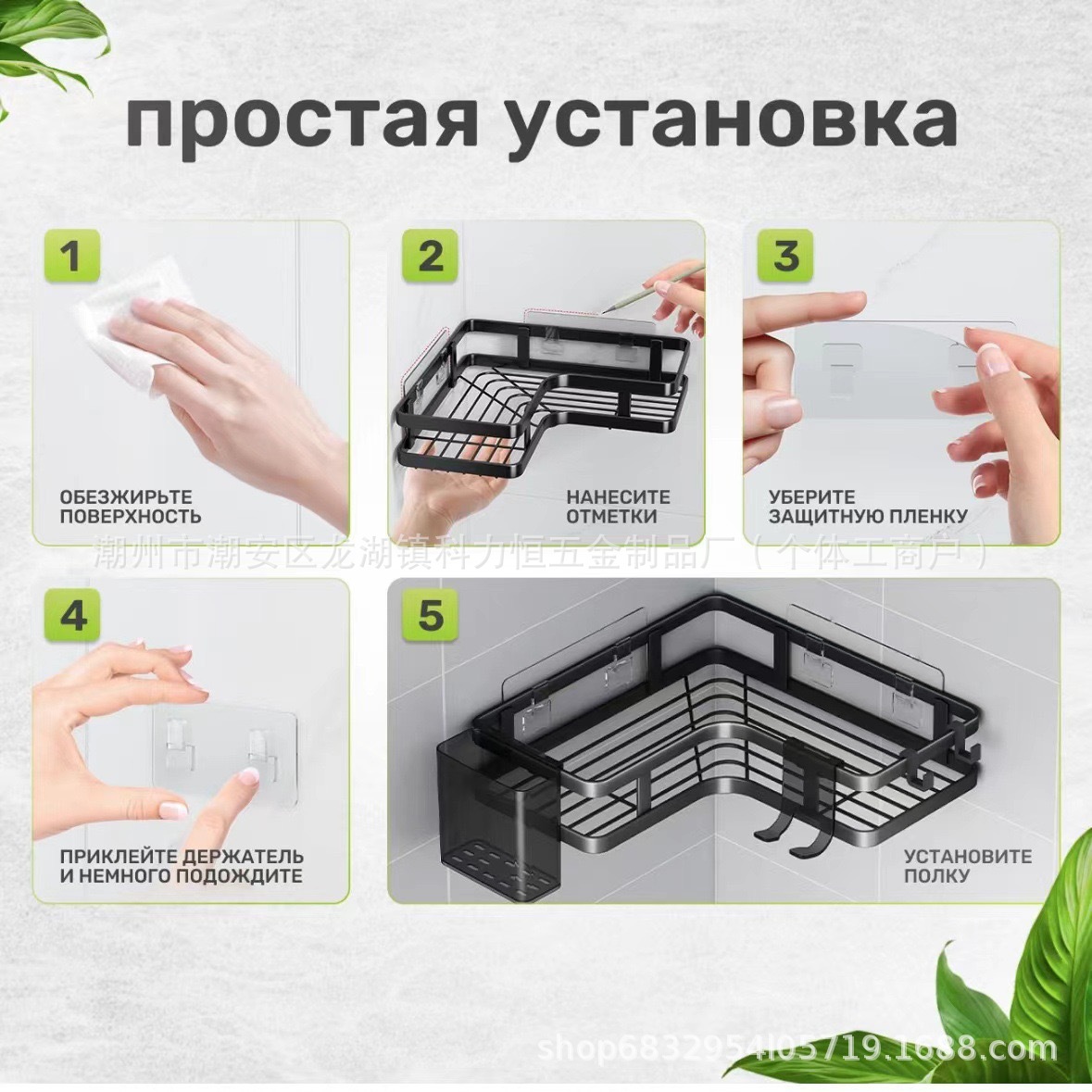 простая установка

1
ОБЕЗЖИРЬТЕ ПОВЕРХНОСТЬ

2
НАНЕСИТЕ ОТМЕТКИ

3
УБЕРИТЕ ЗАЩИТНУЮ ПЛЕНКУ

潮州市潮安区龙湖镇科力恒五金制品厂（个体工商户）

4
ПРИКЛЕЙТЕ ДЕРЖАТЕЛЬ И НЕМНОГО ПОДОЖДИТЕ

5
УСТАНОВИТЕ ПОЛКУ

shop6832954l05719.1688.com