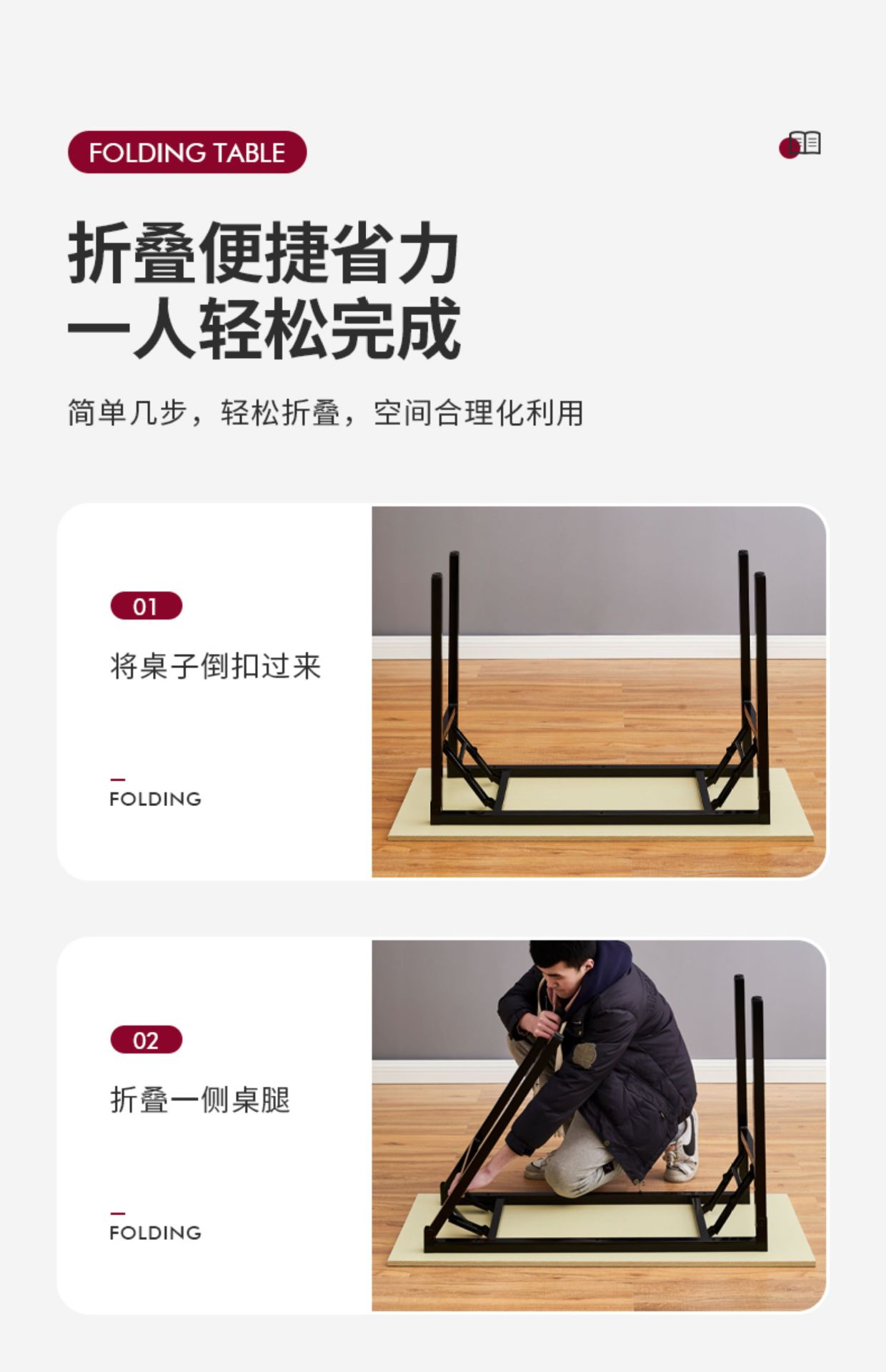 FOLDING TABLE

折叠便捷省力
一人轻松完成

简单几步，轻松折叠，空间合理化利用

01

将桌子倒扣过来

FOLDING

02

折叠一侧桌腿

FOLDING