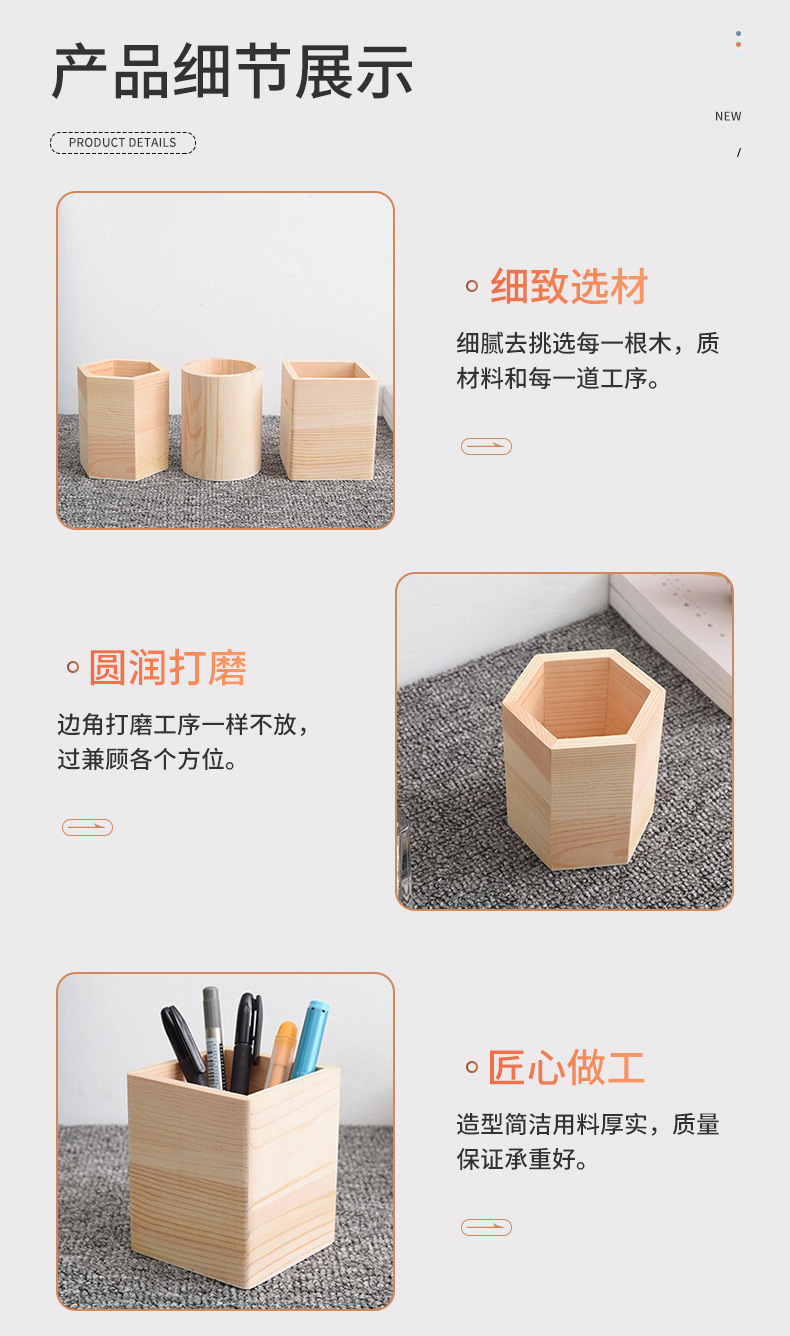 产品细节展示

PRODUCT DETAILS

NEW

/

细致选材

细腻去挑选每一根木，质材料和每一道工序。

圆润打磨

边角打磨工序一样不放，过兼顾各个方位。

匠心做工

造型简洁用料厚实，质量保证承重好。