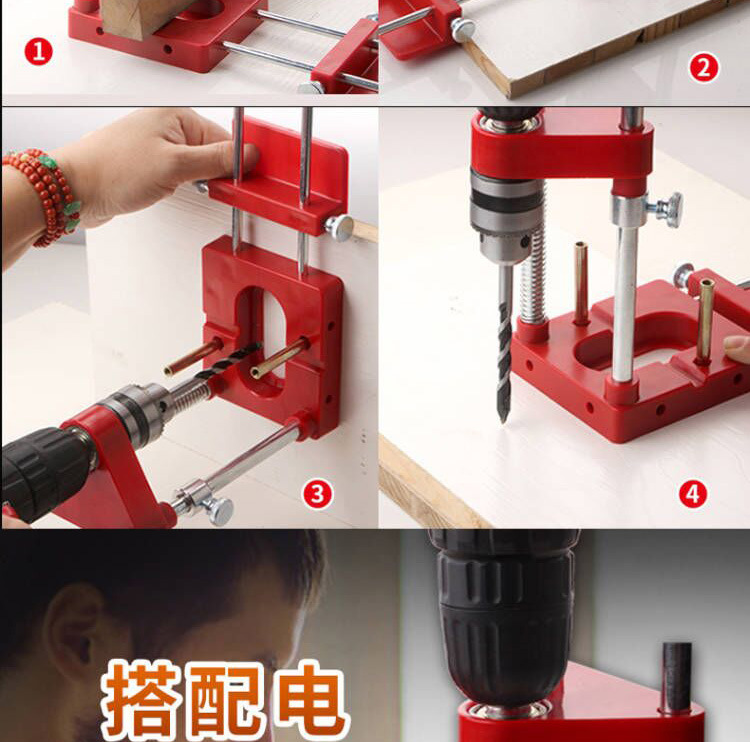 1

2

3

4

搭配电