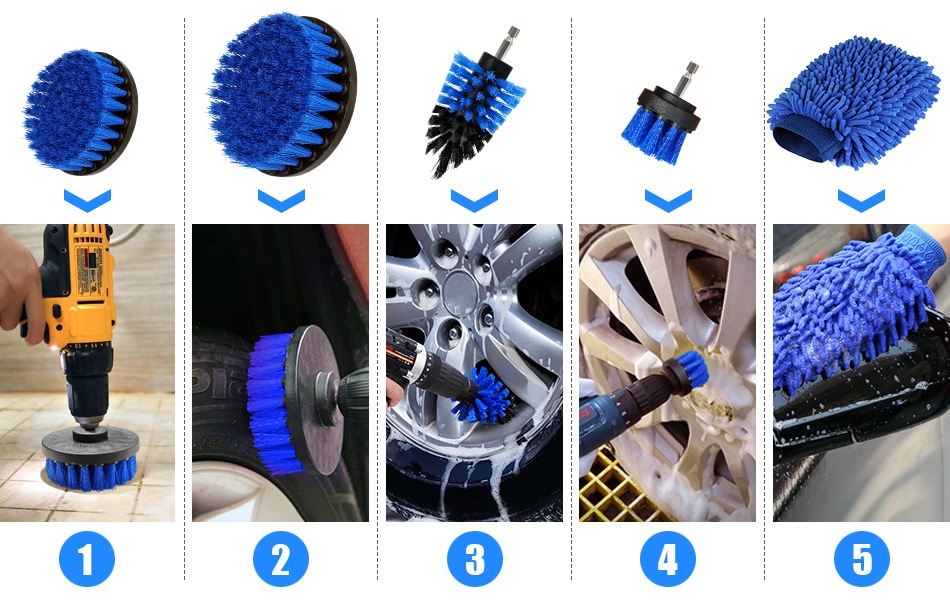 1

2

3

4

5