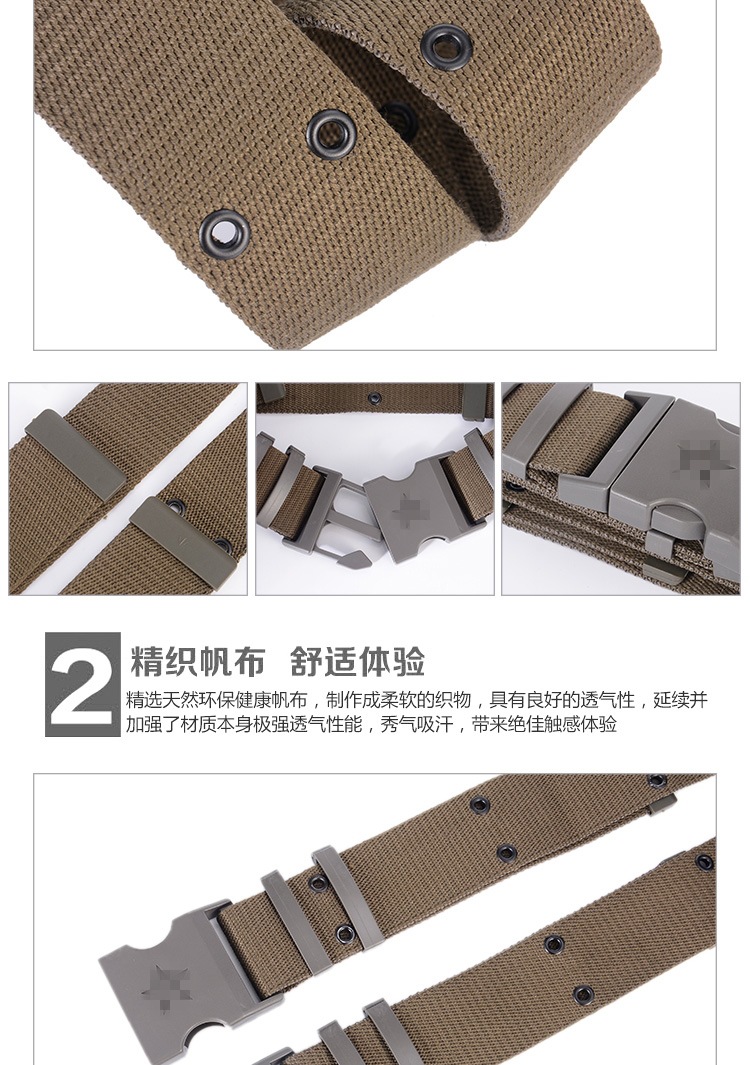 2 精织帆布 舒适体验

精选天然环保健康帆布，制作成柔软的织物，具有良好的透气性，延续并加强了材质本身极强透气性能，秀气吸汗，带来绝佳触感体验