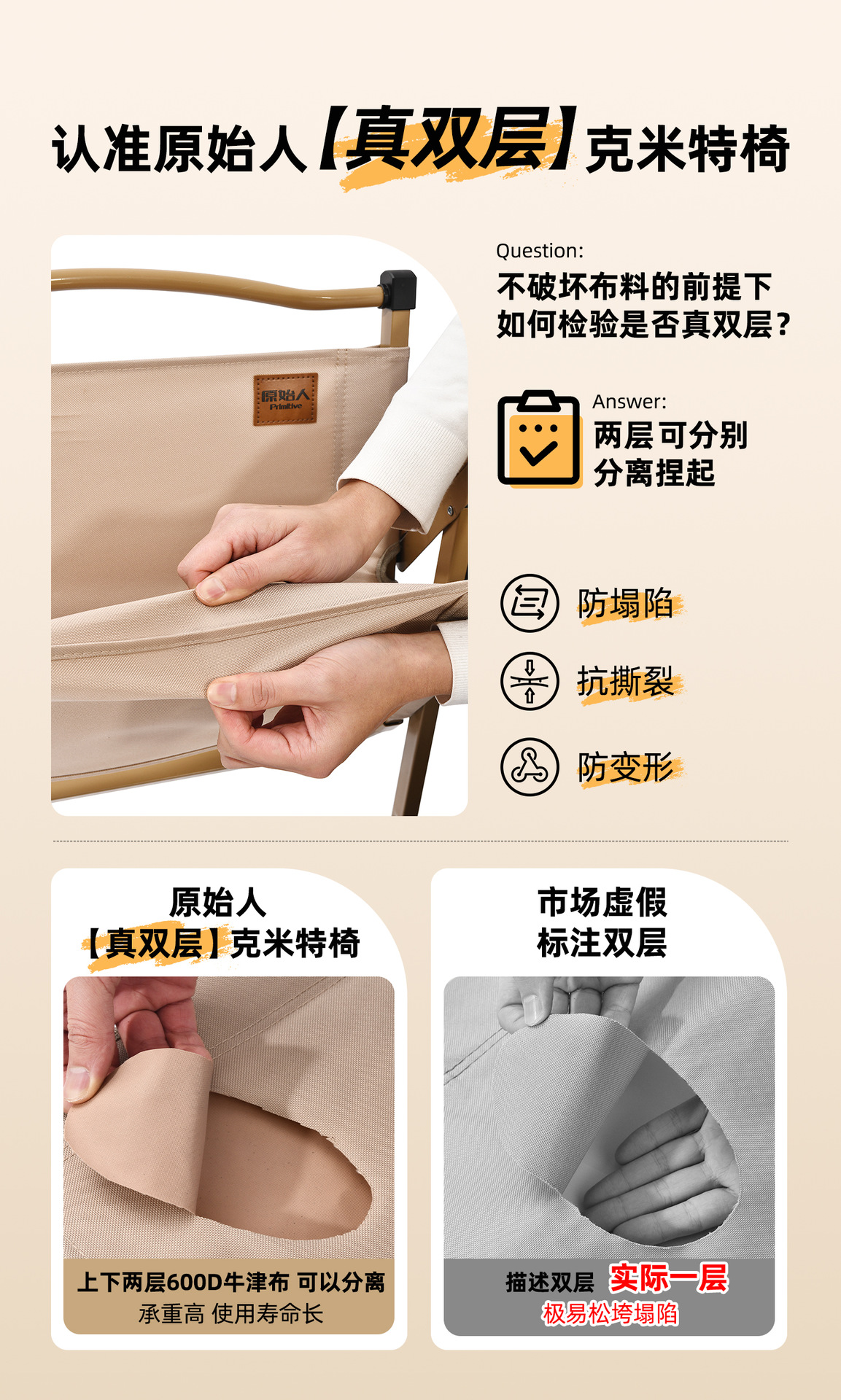 认准原始人【真双层】克米特椅

原始人
Primitive

Question:
不破坏布料的前提下
如何检验是否真双层？

Answer:
两层可分别
分离捏起

防塌陷

抗撕裂

防变形

原始人
【真双层】克米特椅

上下两层600D牛津布 可以分离
承重高 使用寿命长

市场虚假
标注双层

描述双层 实际一层
极易松垮塌陷