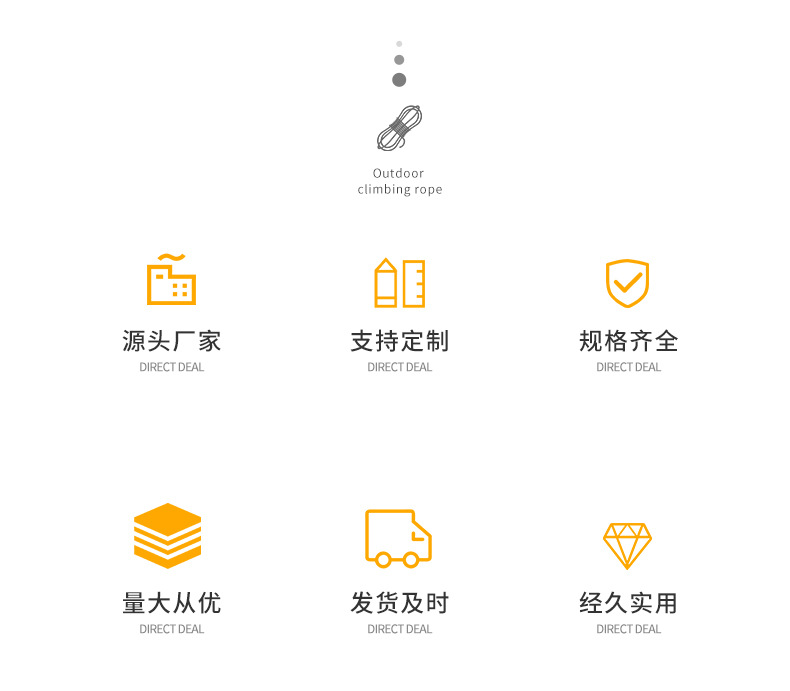 Outdoor
climbing rope

源头厂家
DIRECT DEAL

支持定制
DIRECT DEAL

规格齐全
DIRECT DEAL

量大从优
DIRECT DEAL

发货及时
DIRECT DEAL

经久实用
DIRECT DEAL