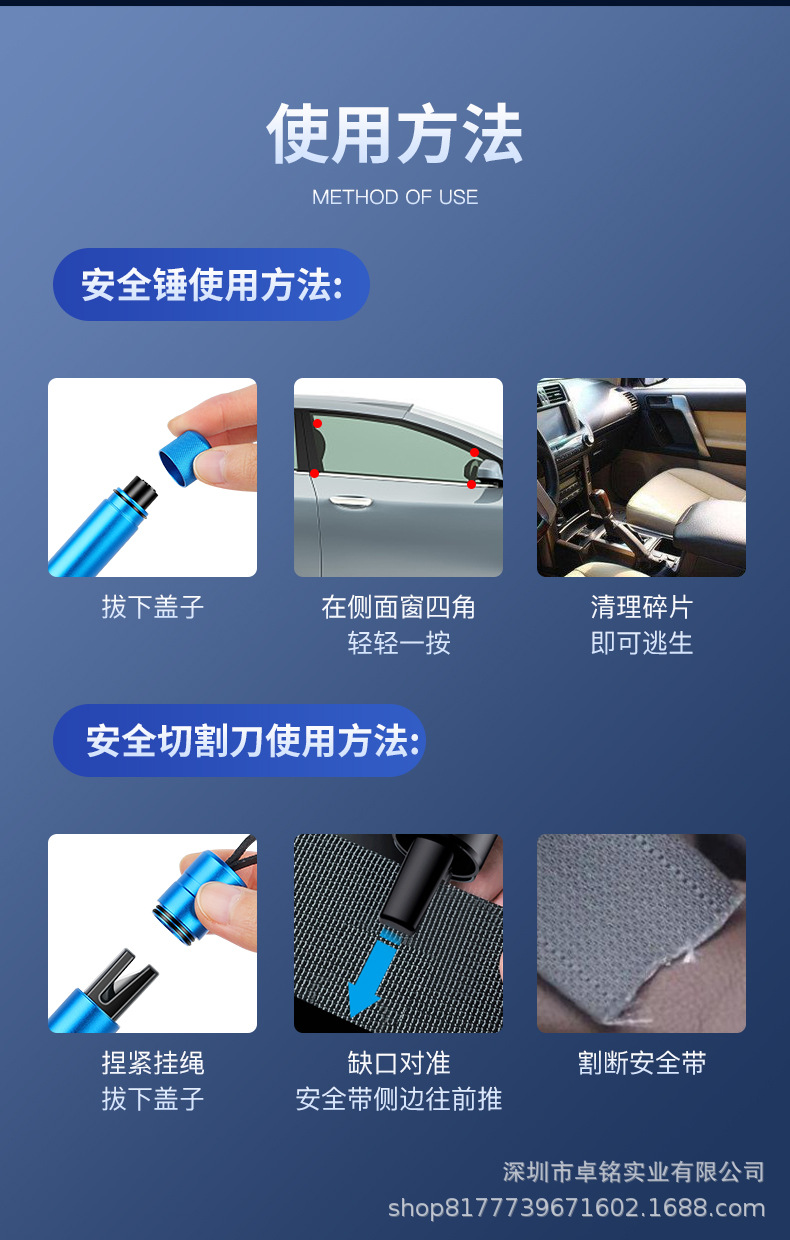 使用方法
METHOD OF USE

安全锤使用方法:

拔下盖子

在侧面窗四角
轻轻一按

清理碎片
即可逃生

安全切割刀使用方法:

捏紧挂绳
拔下盖子

缺口对准
安全带侧边往前推

割断安全带

深圳市卓铭实业有限公司
shop8177739671602.1688.com