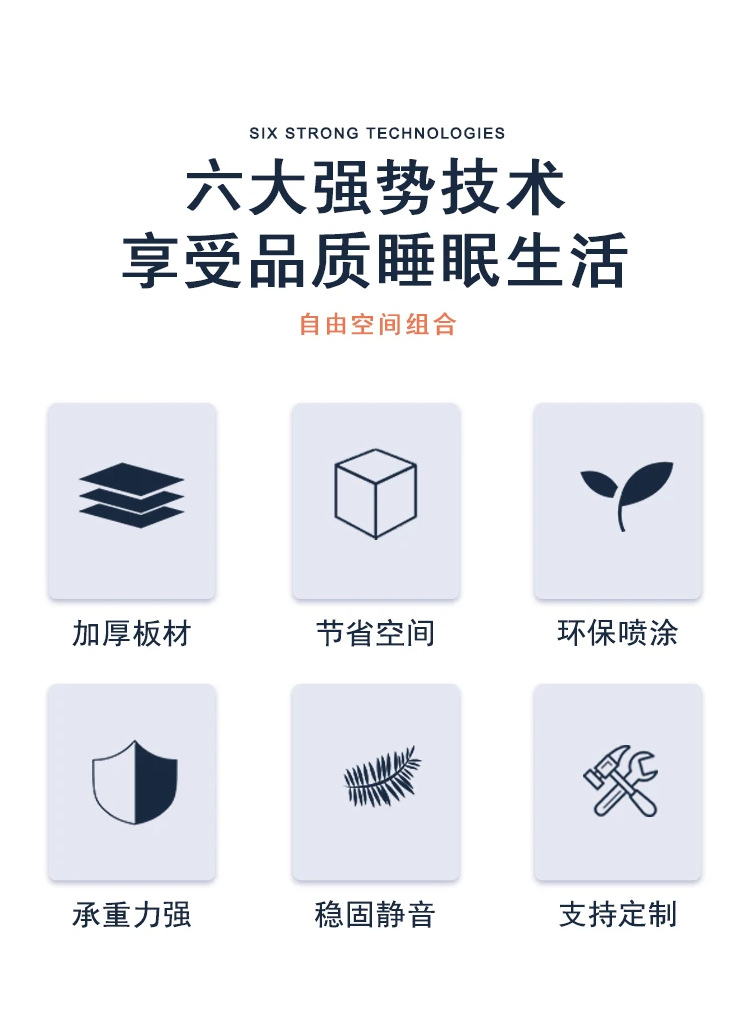 SIX STRONG TECHNOLOGIES

六大强势技术
享受品质睡眠生活

自由空间组合

加厚板材

节省空间

环保喷涂

承重力强

稳固静音

支持定制