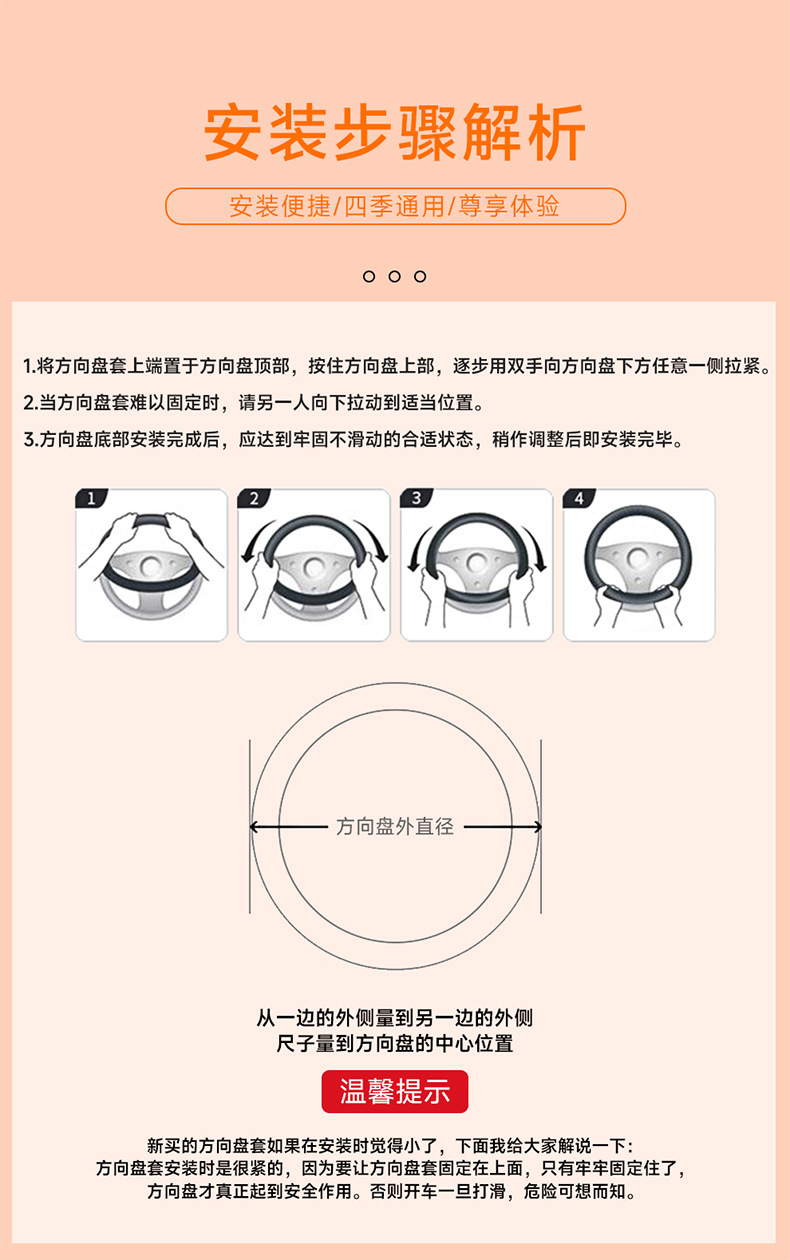 安装步骤解析

安装便捷/四季通用/尊享体验

1.将方向盘套上端置于方向盘顶部，按住方向盘上部，逐步用双手向方向盘下方任意一侧拉紧。
2.当方向盘套难以固定时，请另一人向下拉动到适当位置。
3.方向盘底部安装完成后，应达到牢固不滑动的合适状态，稍作调整后即安装完毕。

1
2
3
4

方向盘外直径

从一边的外侧量到另一边的外侧
尺子量到方向盘的中心位置

温馨提示

新买的方向盘套如果在安装时觉得小了，下面我给大家解说一下:
方向盘套安装时是很紧的，因为要让方向盘套固定在上面，只有牢牢固定住了，
方向盘才真正起到安全作用。否则开车一旦打滑，危险可想而知。