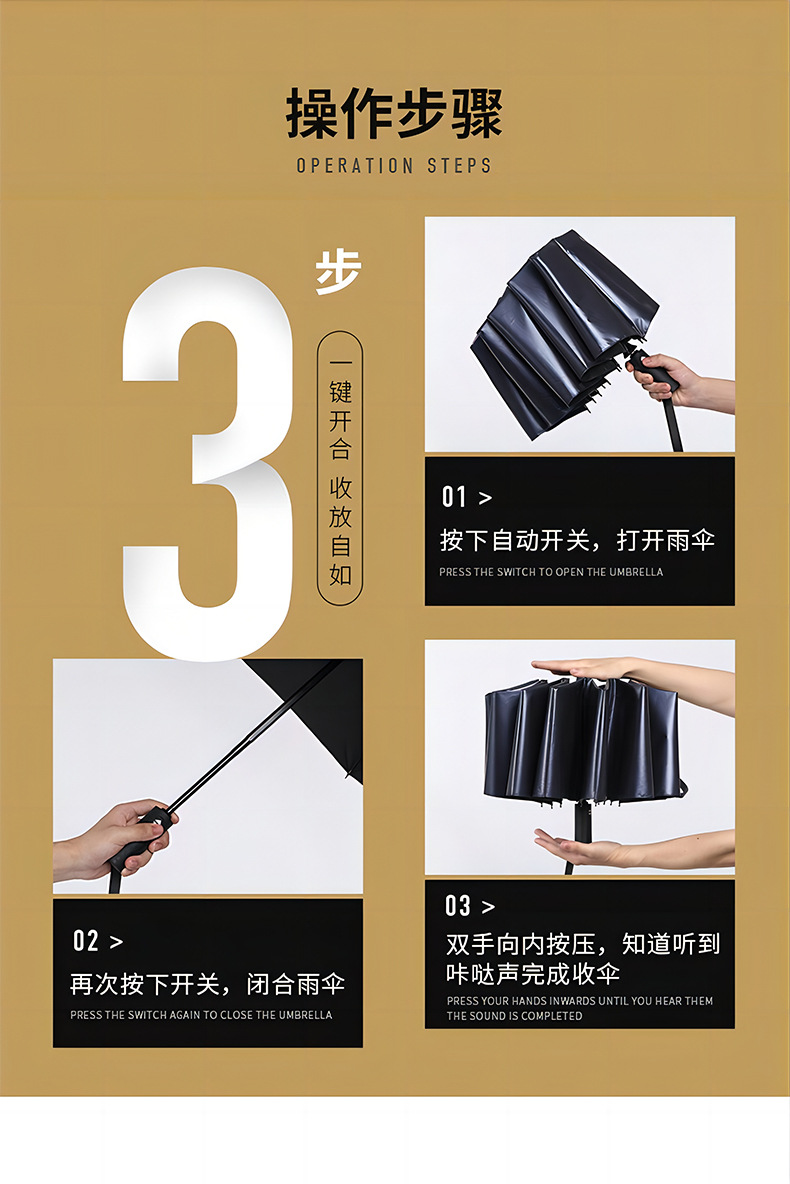 操作步骤
OPERATION STEPS

3 步

一键开合 收放自如

01 >
按下自动开关，打开雨伞
PRESS THE SWITCH TO OPEN THE UMBRELLA

02 >
再次按下开关，闭合雨伞
PRESS THE SWITCH AGAIN TO CLOSE THE UMBRELLA

03 >
双手向内按压，知道听到咔哒声完成收伞
PRESS YOUR HANDS INWARDS UNTIL YOU HEAR THEM THE SOUND IS COMPLETED