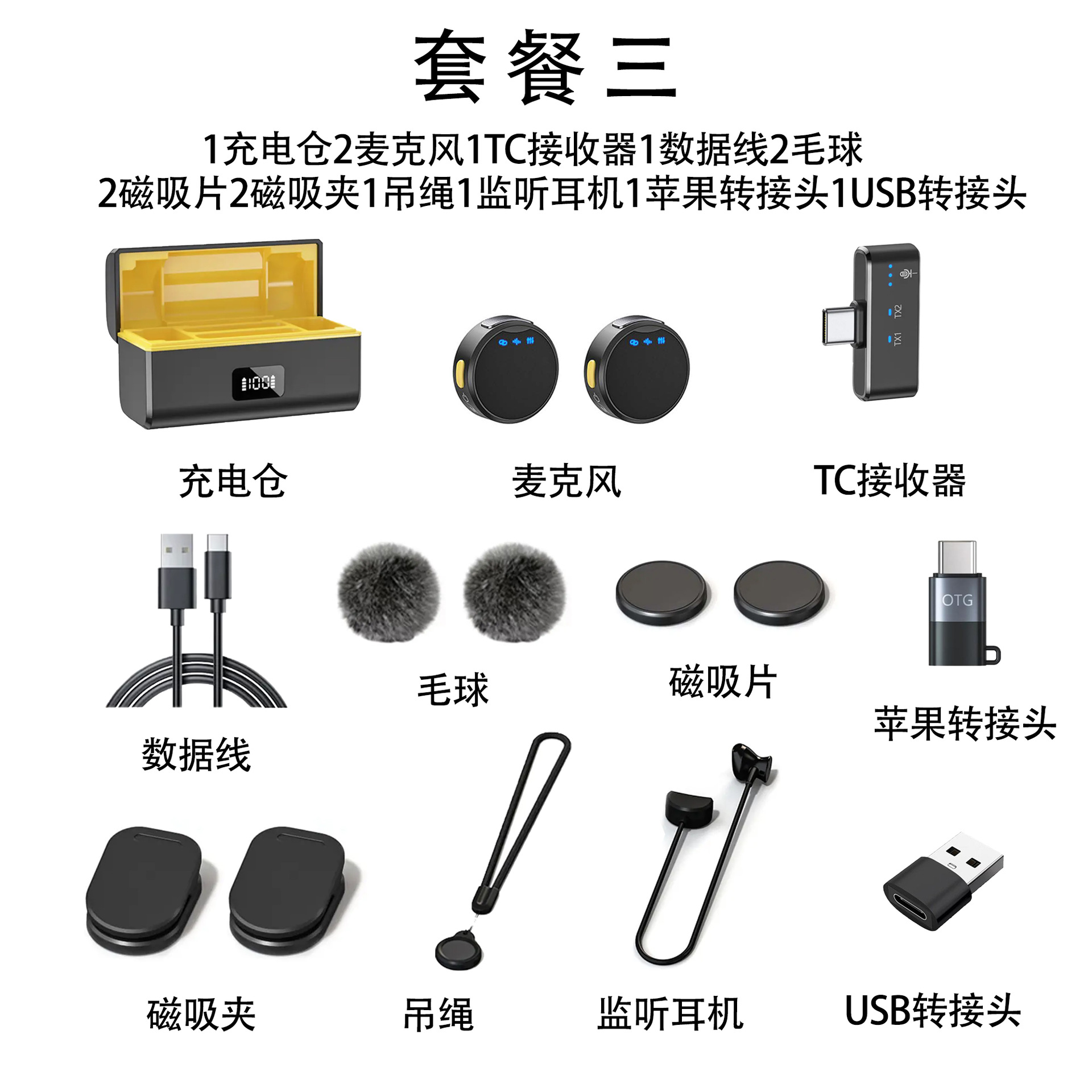 套餐三

1充电仓2麦克风1TC接收器1数据线2毛球
2磁吸片2磁吸夹1吊绳1监听耳机1苹果转接头1USB转接头

100

TX2

TX1

充电仓

麦克风

TC接收器

OTG

毛球

磁吸片

苹果转接头

数据线

磁吸夹

吊绳

监听耳机

USB转接头