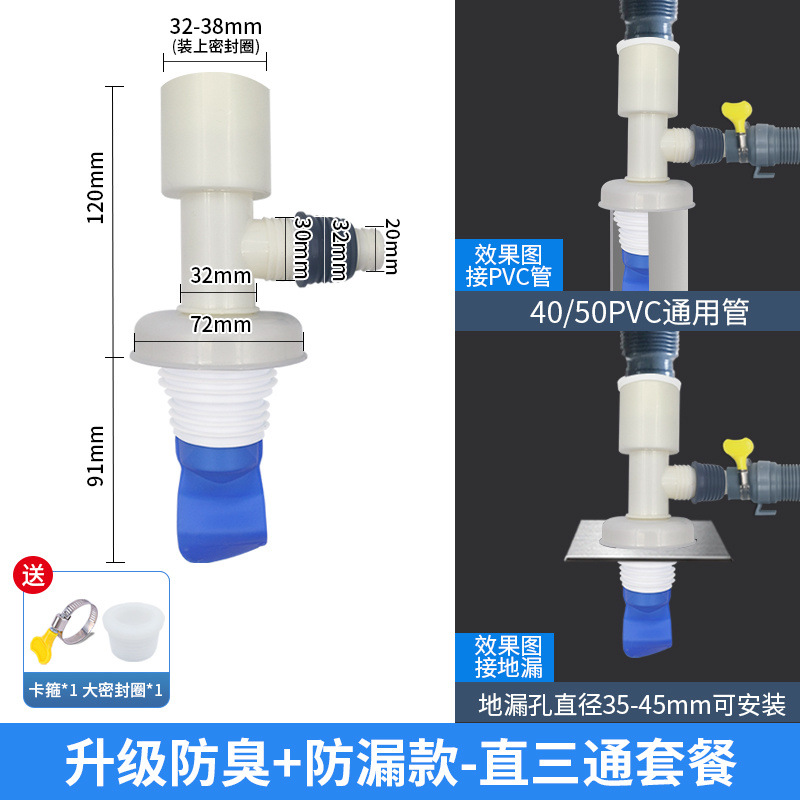 32-38mm
(装上密封圈)

120mm

30mm
32mm
20mm

32mm

72mm

91mm

送

卡箍*1 大密封圈*1

效果图
接PVC管

40/50PVC通用管

效果图
接地漏

地漏孔直径35-45mm可安装

升级防臭+防漏款-直三通套餐