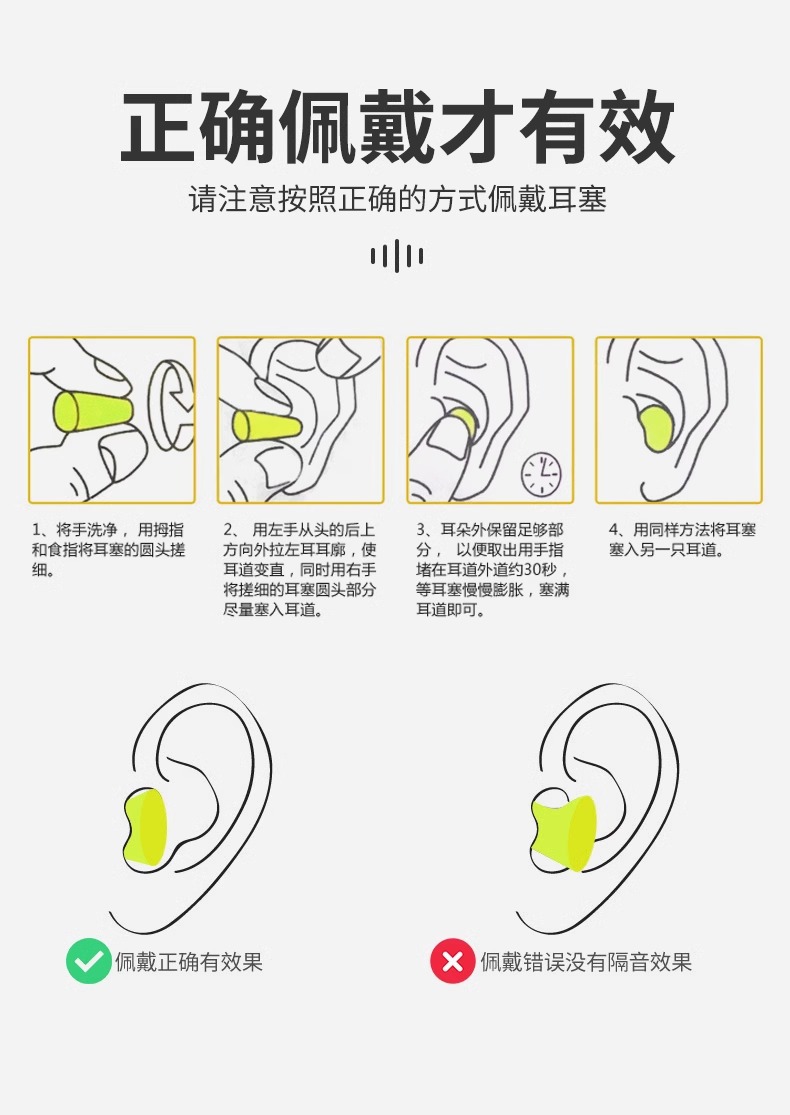 正确佩戴才有效

请注意按照正确的方式佩戴耳塞

1、将手洗净， 用拇指和食指将耳塞的圆头搓细。

2、 用左手从头的后上方向外拉左耳耳廓，使耳道变直，同时用右手将搓细的耳塞圆头部分尽量塞入耳道。

3、耳朵外保留足够部分， 以便取出用手指堵在耳道外道约30秒，等耳塞慢慢膨胀，塞满耳道即可。

4、用同样方法将耳塞塞入另一只耳道。

佩戴正确有效果

佩戴错误没有隔音效果