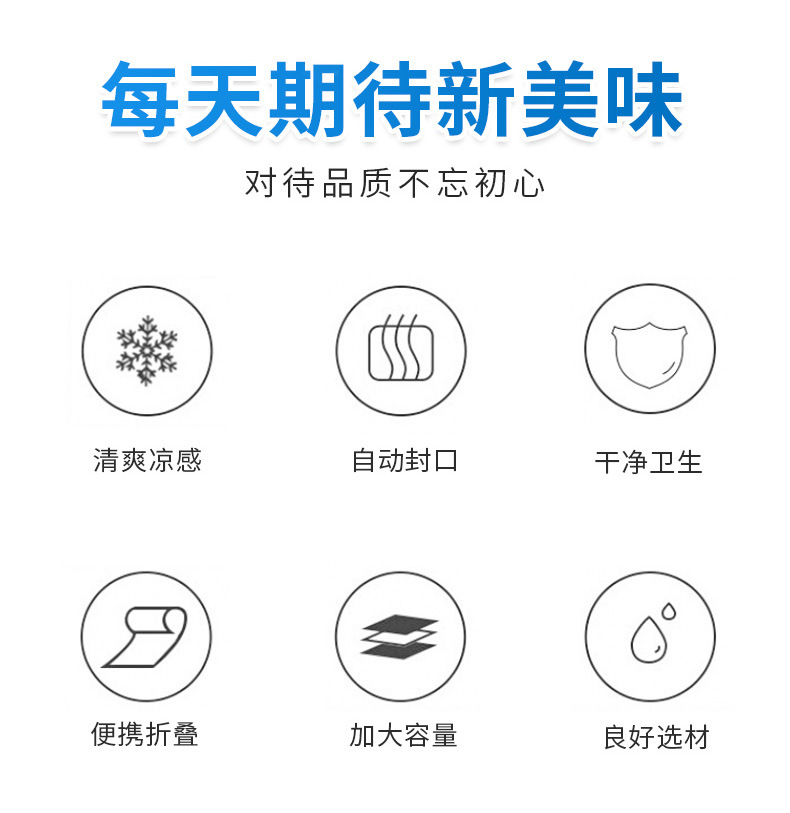 每天期待新美味

对待品质不忘初心

清爽凉感

自动封口

干净卫生

便携折叠

加大容量

良好选材