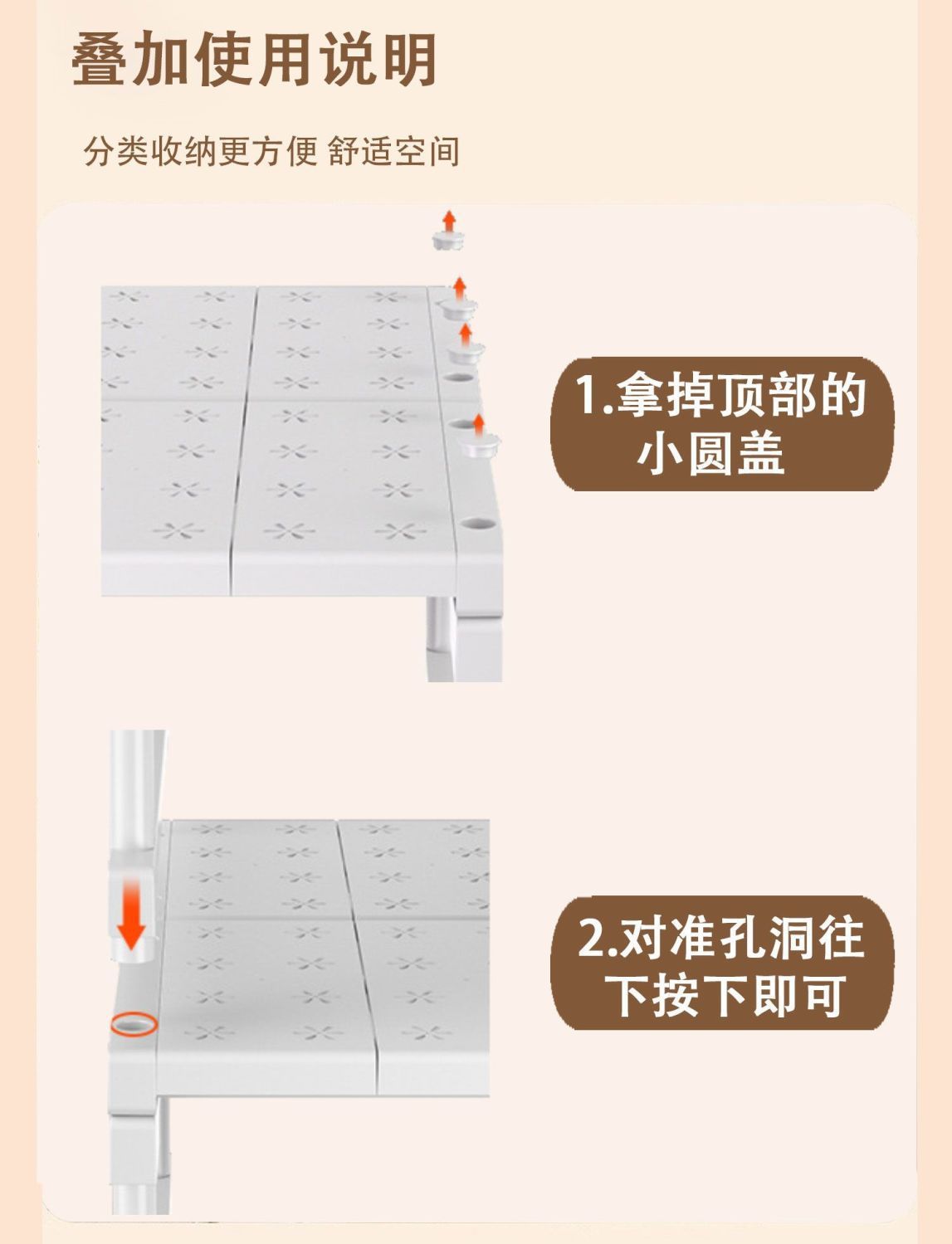 叠加使用说明

分类收纳更方便 舒适空间

1.拿掉顶部的小圆盖

2.对准孔洞往下按下即可