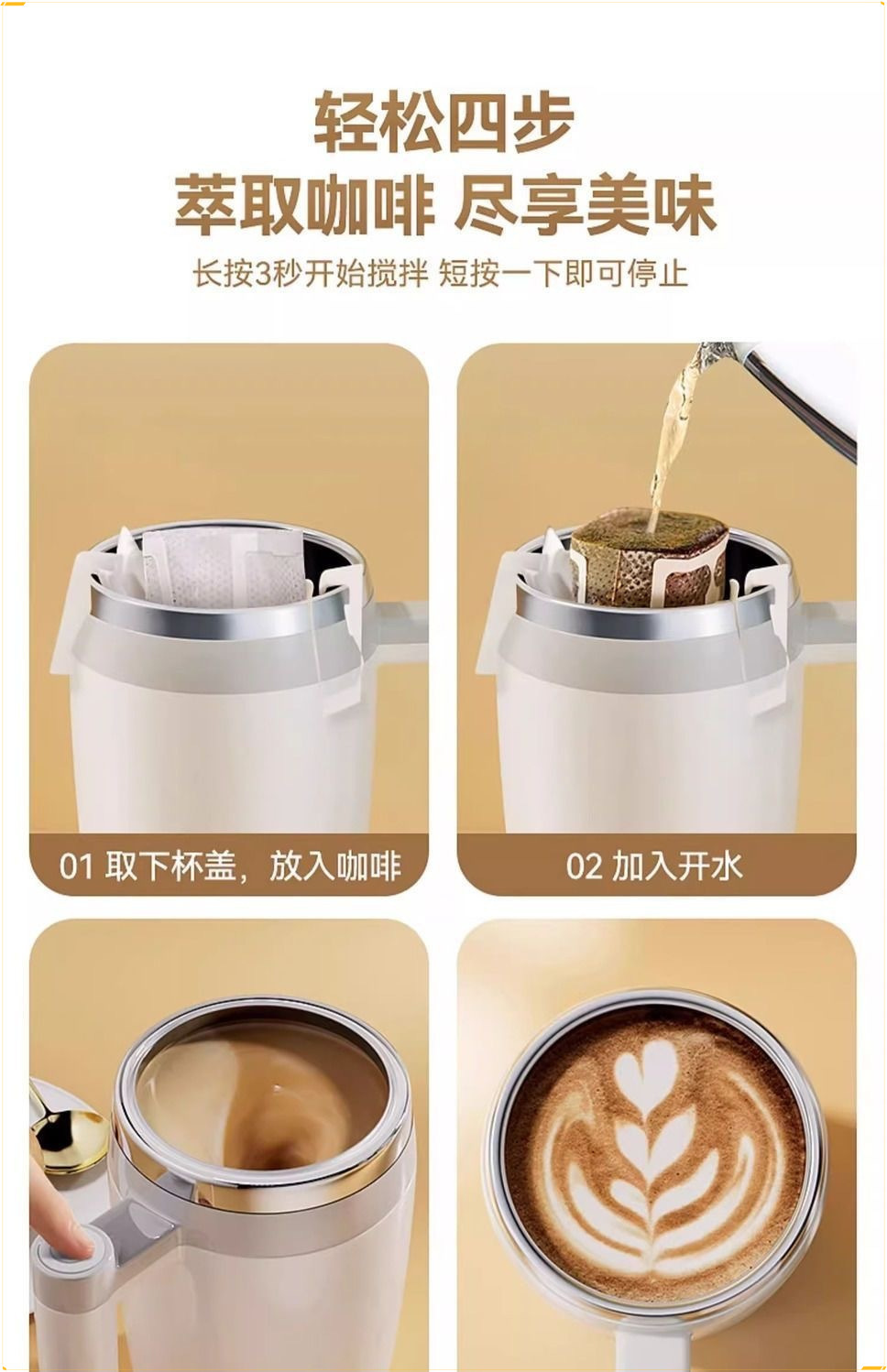 轻松四步
萃取咖啡 尽享美味
长按3秒开始搅拌 短按一下即可停止

01 取下杯盖，放入咖啡

02 加入开水