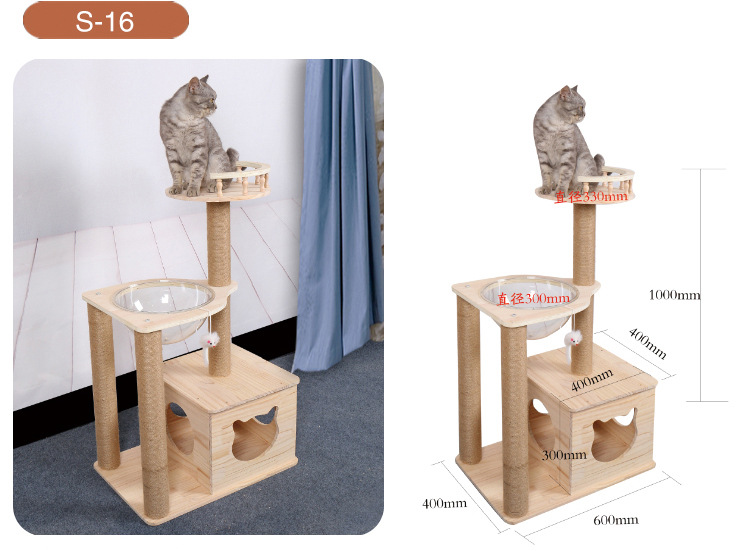 S-16

直径330mm

直径300mm

1000mm

400mm

400mm

300mm

400mm

600mm