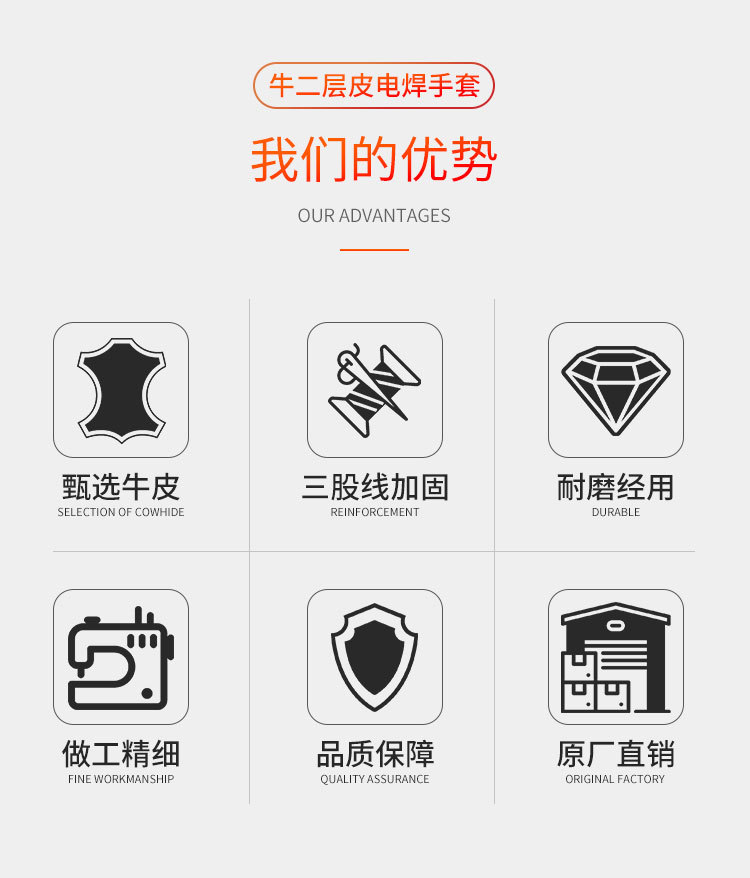 牛二层皮电焊手套

我们的优势

OUR ADVANTAGES

甄选牛皮
SELECTION OF COWHIDE

三股线加固
REINFORCEMENT

耐磨经用
DURABLE

做工精细
FINE WORKMANSHIP

品质保障
QUALITY ASSURANCE

原厂直销
ORIGINAL FACTORY