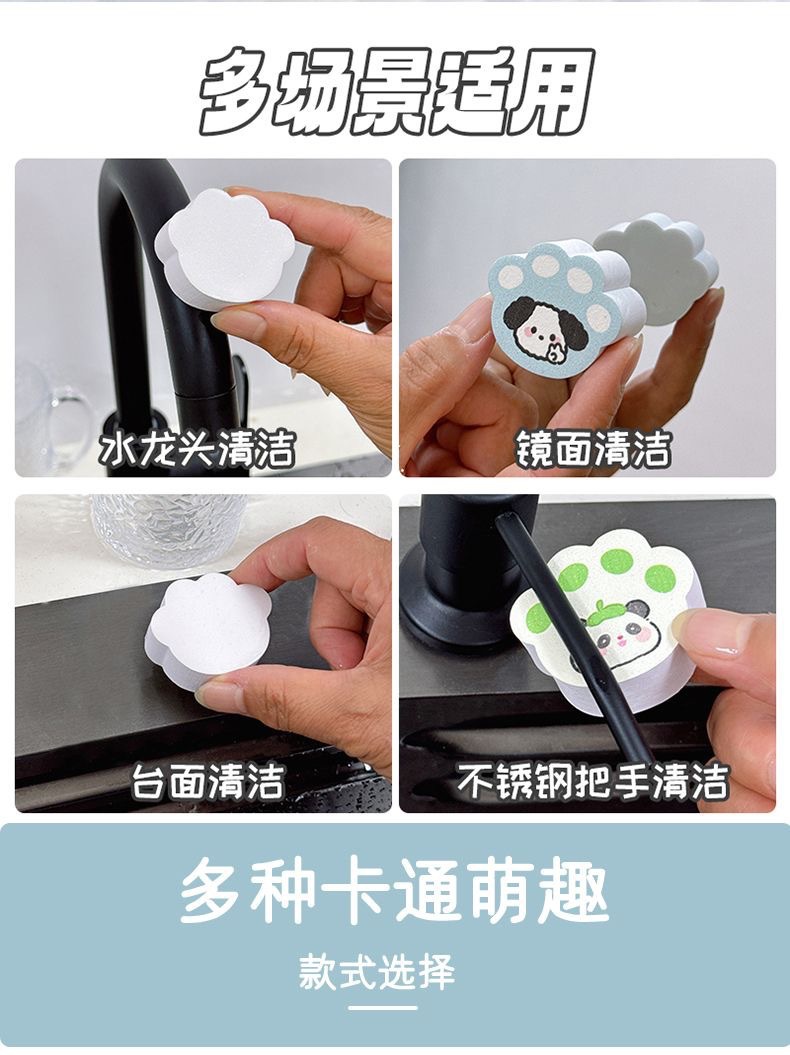 多场景适用

水龙头清洁

镜面清洁

台面清洁

不锈钢把手清洁

多种卡通萌趣

款式选择