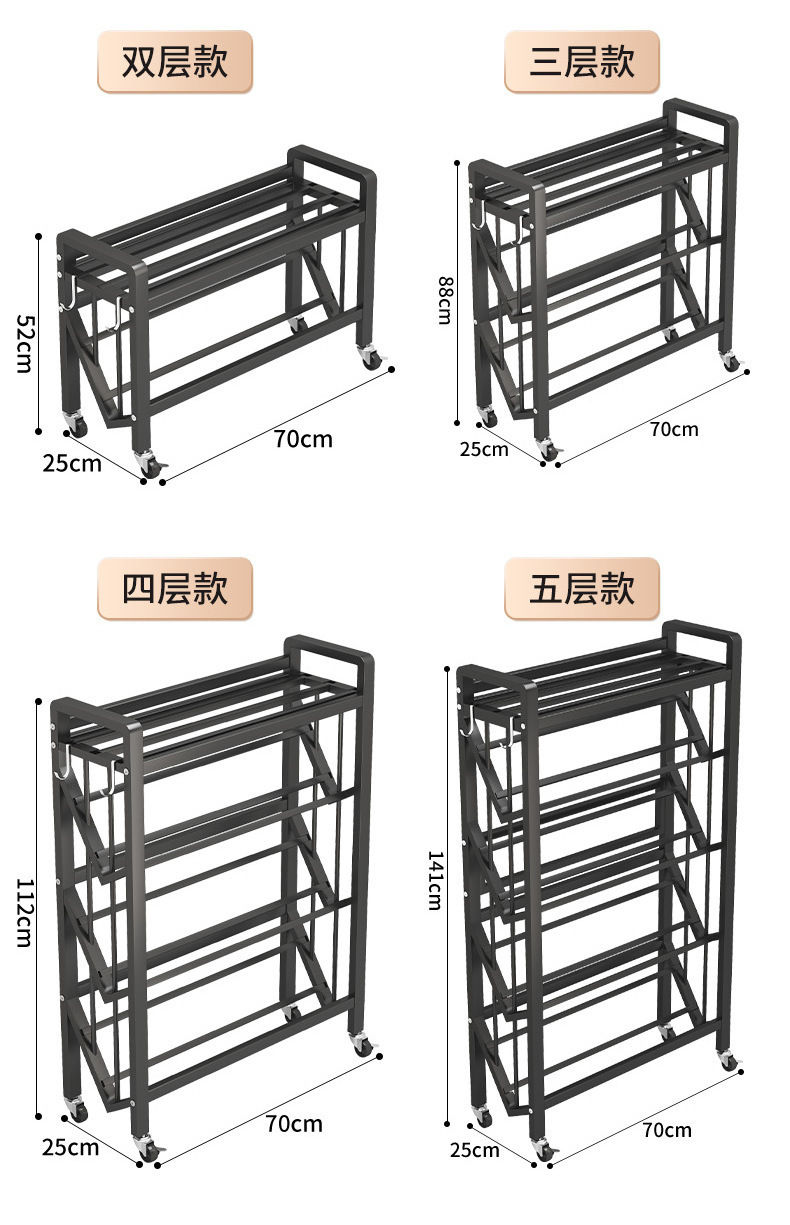 双层款

52cm

25cm

70cm

三层款

88cm

25cm

70cm

四层款

112cm

25cm

70cm

五层款

141cm

25cm

70cm